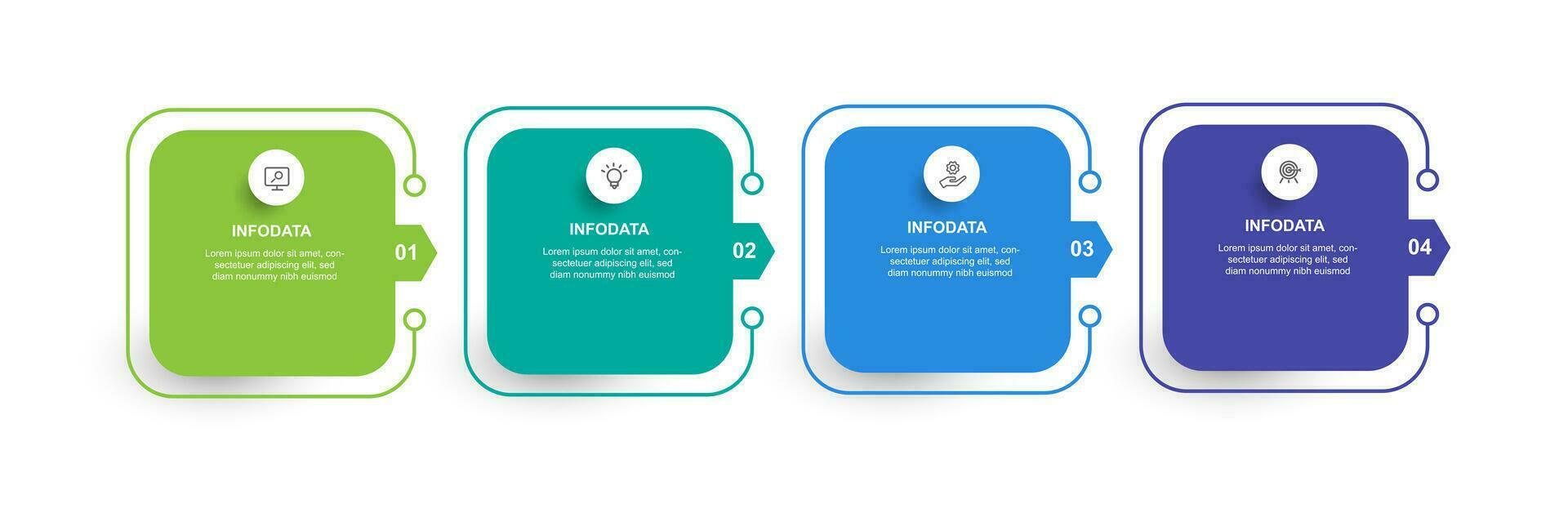 INFODATA

Lorem ipsum dolor sit amet, consectetuer adipiscing elit, sed diam nonummy nibh euismod

01

INFODATA

Lorem ipsum dolor sit amet, consectetuer adipiscing elit, sed diam nonummy nibh euismod

02

INFODATA

Lorem ipsum dolor sit amet, consectetuer adipiscing elit, sed diam nonummy nibh euismod

03

INFODATA

Lorem ipsum dolor sit amet, consectetuer adipiscing elit, sed diam nonummy nibh euismod

04