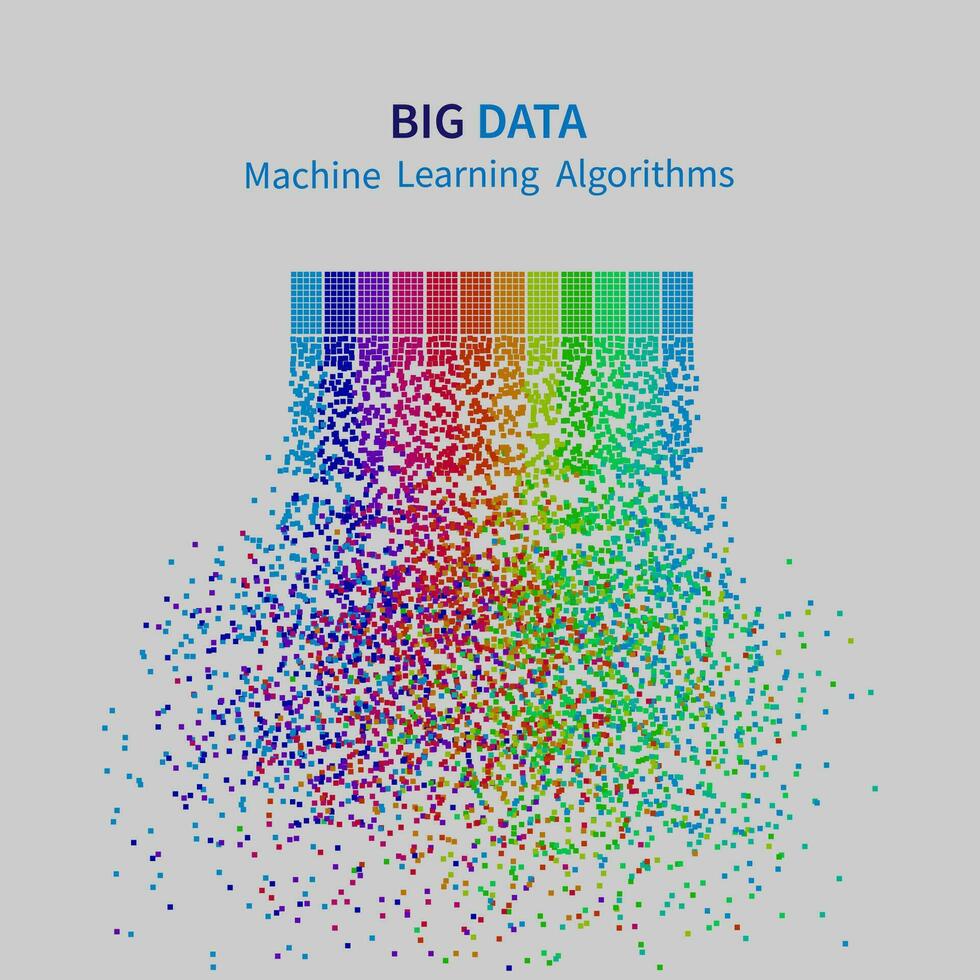 BIG DATA
Machine Learning Algorithms