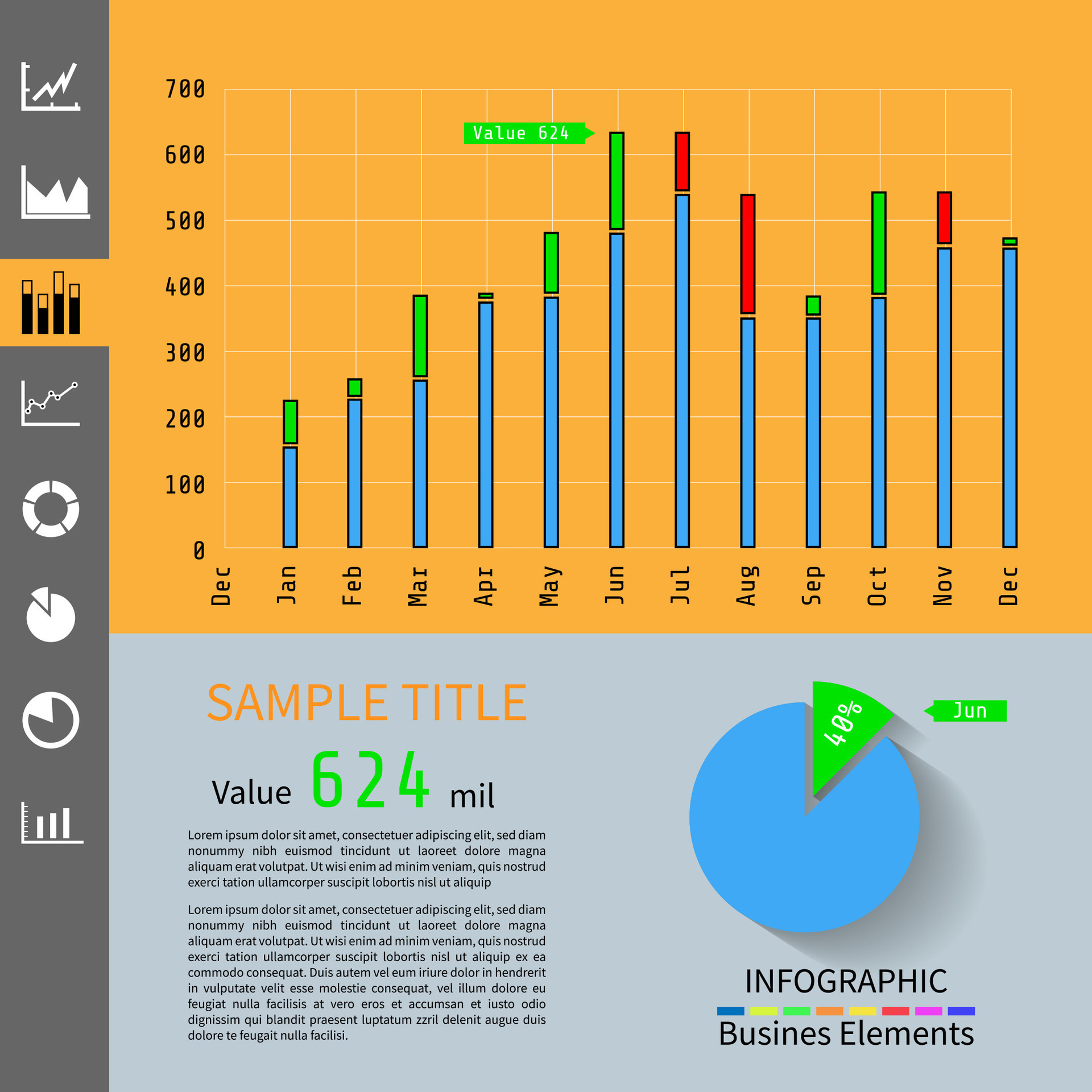 700
600
500
400
300
200
100
0

Value 624

Dec
Jan
Feb
Mar
Apr
May
Jun
Jul
Aug
Sep
Oct
Nov
Dec

SAMPLE TITLE

Value 624 mil

Lorem ipsum dolor sit amet, consectetuer adipiscing elit, sed diam nonummy nibh euismod tincidunt ut laoreet dolore magna aliquam erat volutpat. Ut wisi enim ad minim veniam, quis nostrud exerci tation ullamcorper suscipit lobortis nisl ut aliquip

Lorem ipsum dolor sit amet, consectetuer adipiscing elit, sed diam nonummy nibh euismod tincidunt ut laoreet dolore magna aliquam erat volutpat. Ut wisi enim ad minim veniam, quis nostrud exerci tation ullamcorper suscipit lobortis nisl ut aliquip ex ea commodo consequat. Duis autem vel eum iriure dolor in hendrerit in vulputate velit esse molestie consequat, vel illum dolore eu feugiat nulla facilisis at vero eros et accumsan et iusto odio dignissim qui blandit praesent luptatum zzril delenit augue duis dolore te feugait nulla facilisi.

40%

Jun

INFOGRAPHIC
Busines Elements