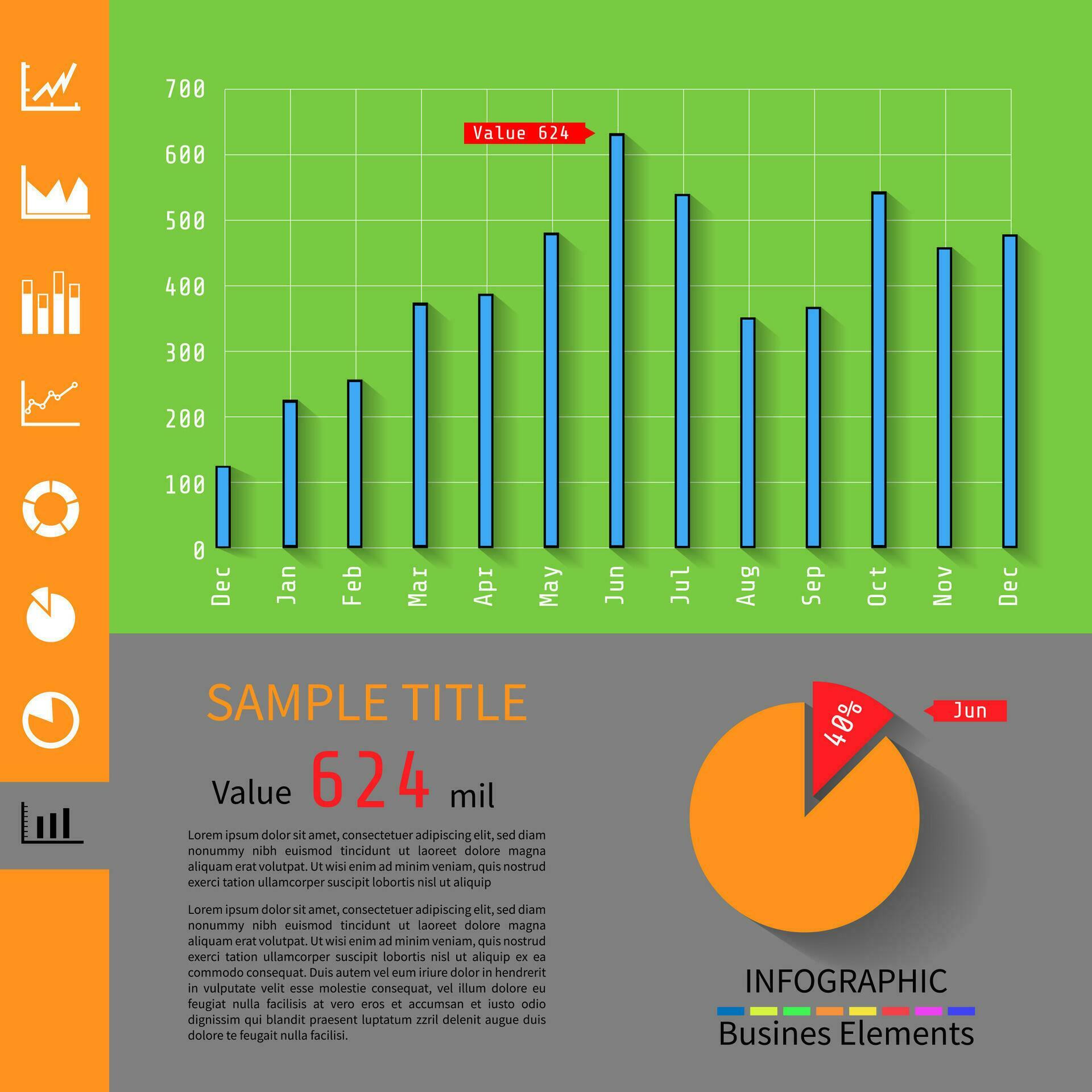 700
600
500
400
300
200
100
0

Value 624

Dec
Jan
Feb
Mar
Apr
May
Jun
Jul
Aug
Sep
Oct
Nov
Dec

SAMPLE TITLE

Value 624 mil

Lorem ipsum dolor sit amet, consectetuer adipiscing elit, sed diam nonummy nibh euismod tincidunt ut laoreet dolore magna aliquam erat volutpat. Ut wisi enim ad minim veniam, quis nostrud exerci tation ullamcorper suscipit lobortis nisl ut aliquip

Lorem ipsum dolor sit amet, consectetuer adipiscing elit, sed diam nonummy nibh euismod tincidunt ut laoreet dolore magna aliquam erat volutpat. Ut wisi enim ad minim veniam, quis nostrud exerci tation ullamcorper suscipit lobortis nisl ut aliquip ex ea commodo consequat. Duis autem vel eum iriure dolor in hendrerit in vulputate velit esse molestie consequat, vel illum dolore eu feugiat nulla facilisis at vero eros et accumsan et iusto odio dignissim qui blandit praesent luptatum zzril delenit augue duis dolore te feugait nulla facilisi.

40%
Jun

INFOGRAPHIC
Busines Elements