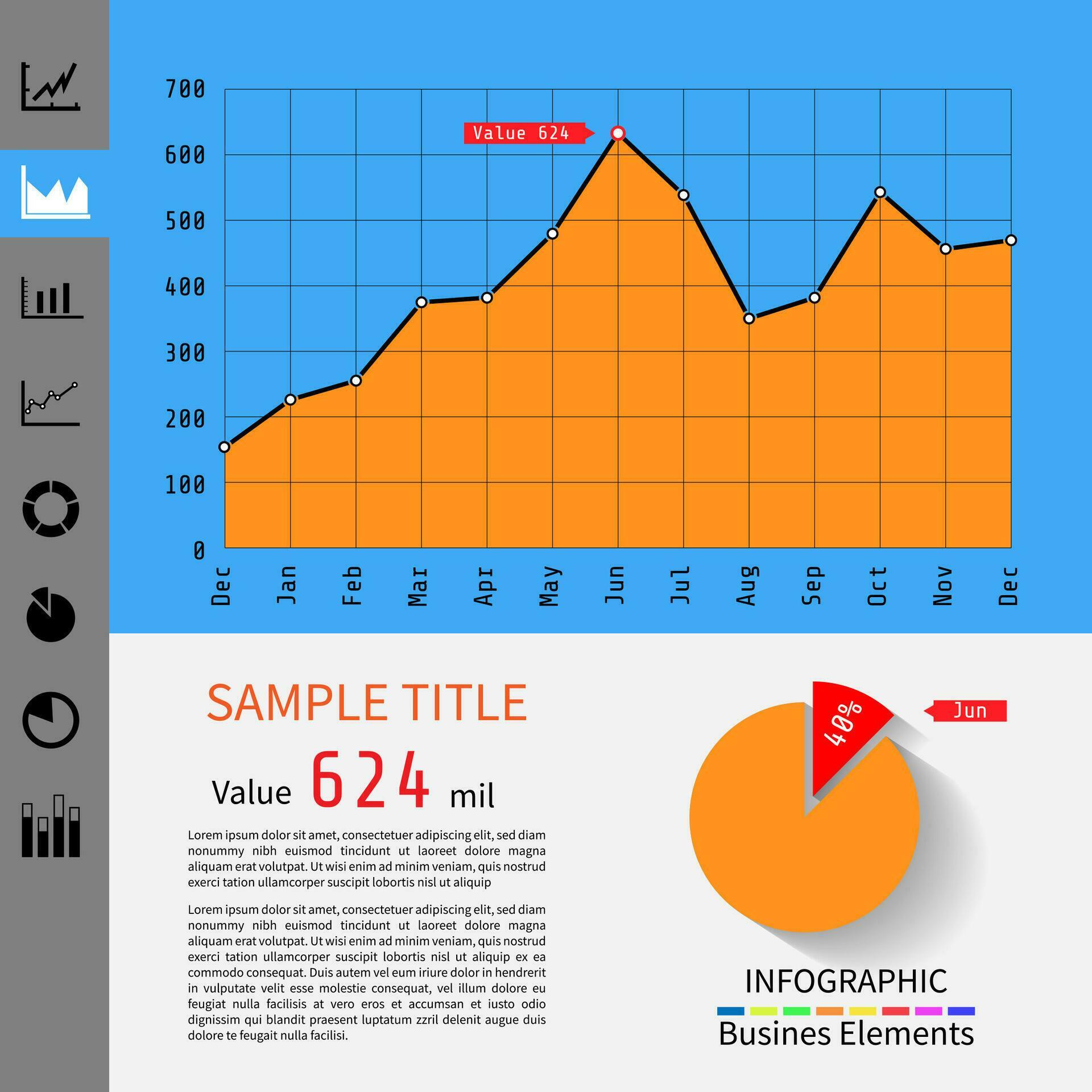 700
600
500
400
300
200
100
0

Value 624

Dec
Jan
Feb
Mar
Apr
May
Jun
Jul
Aug
Sep
Oct
Nov
Dec

SAMPLE TITLE

Value 624 mil

Lorem ipsum dolor sit amet, consectetuer adipiscing elit, sed diam nonummy nibh euismod tincidunt ut laoreet dolore magna aliquam erat volutpat. Ut wisi enim ad minim veniam, quis nostrud exerci tation ullamcorper suscipit lobortis nisl ut aliquip

Lorem ipsum dolor sit amet, consectetuer adipiscing elit, sed diam nonummy nibh euismod tincidunt ut laoreet dolore magna aliquam erat volutpat. Ut wisi enim ad minim veniam, quis nostrud exerci tation ullamcorper suscipit lobortis nisl ut aliquip ex ea commodo consequat. Duis autem vel eum iriure dolor in hendrerit in vulputate velit esse molestie consequat, vel illum dolore eu feugiat nulla facilisis at vero eros et accumsan et iusto odio dignissim qui blandit praesent luptatum zzril delenit augue duis dolore te feugait nulla facilisi.

40%
Jun

INFOGRAPHIC
Busines Elements