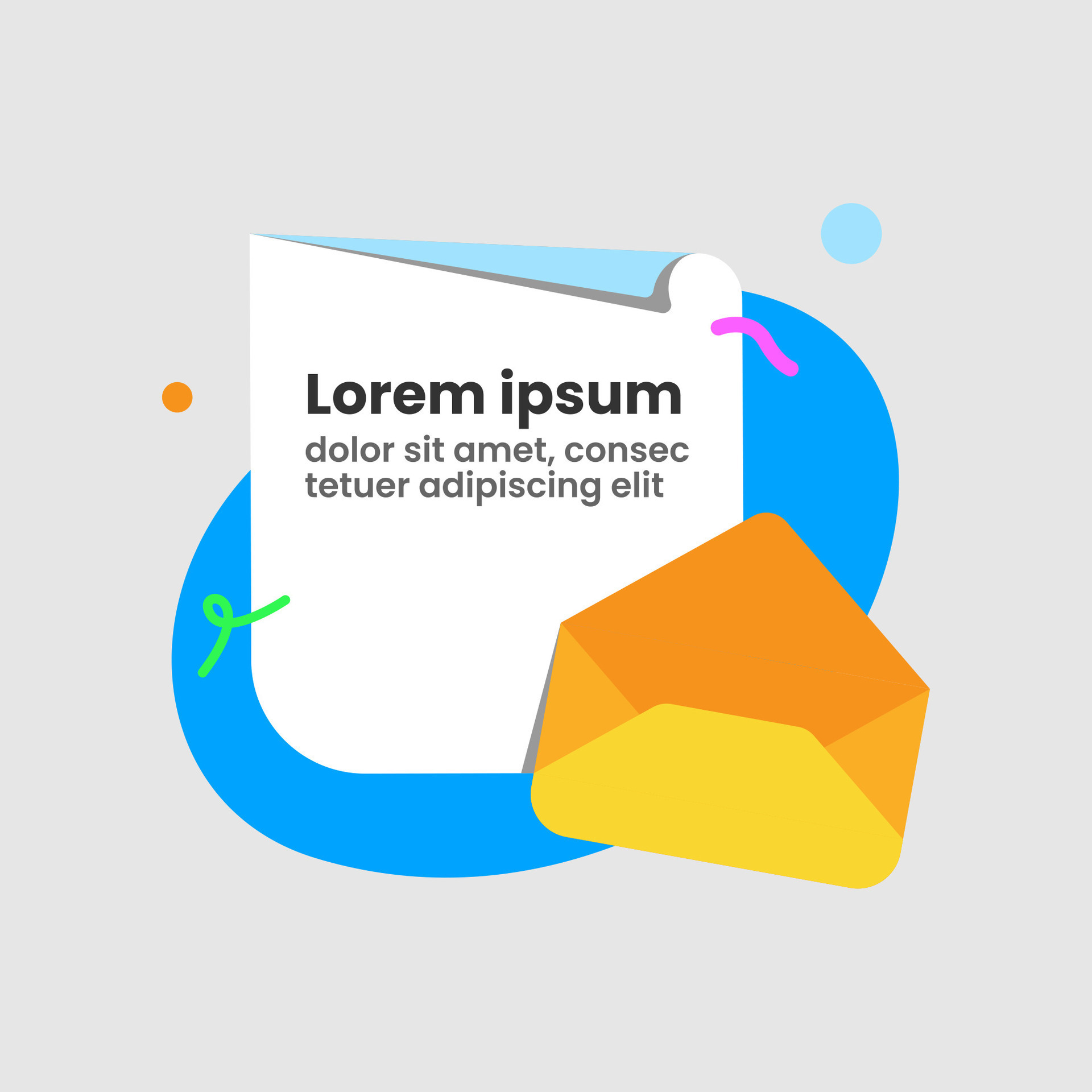 Lorem ipsum

dolor sit amet, consec tetuer adipiscing elit