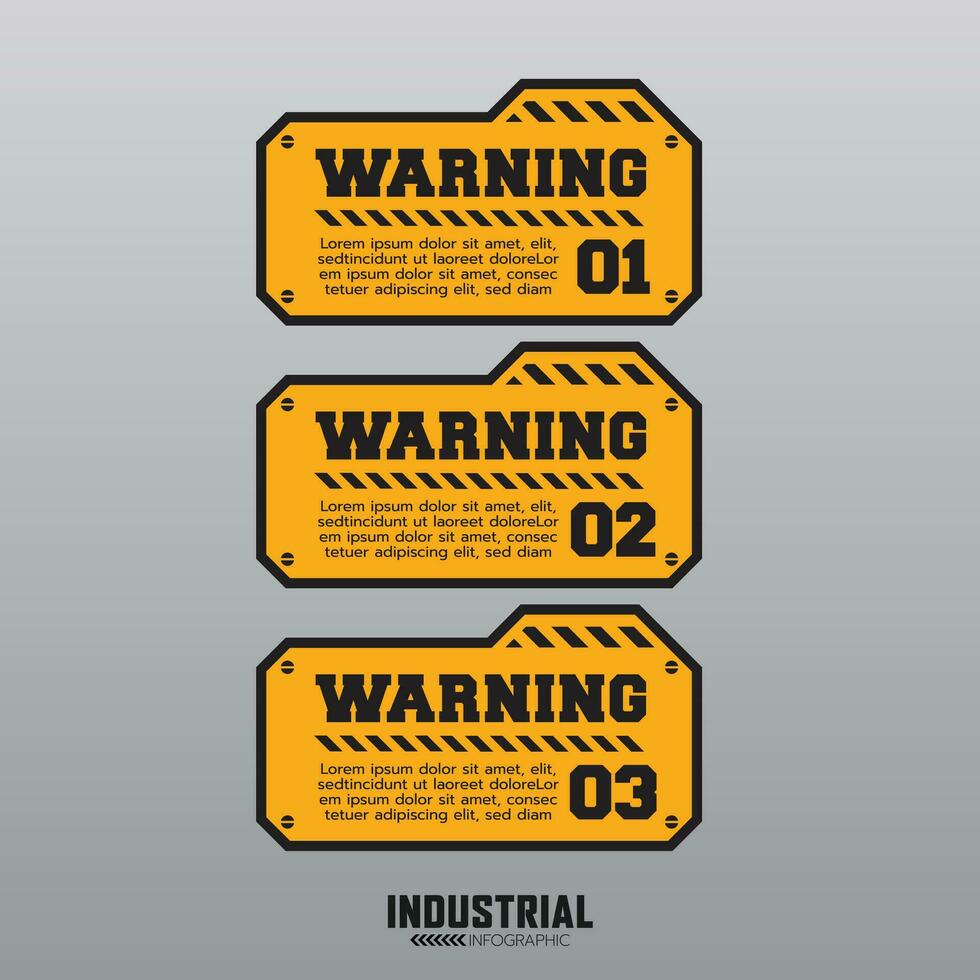 WARNING

Lorem ipsum dolor sit amet, elit, sedtincidunt ut laoreet doloreLor em ipsum dolor sit amet, consec tetuer adipiscing elit, sed diam

01

WARNING

Lorem ipsum dolor sit amet, elit, sedtincidunt ut laoreet doloreLor em ipsum dolor sit amet, consec tetuer adipiscing elit, sed diam

02

WARNING

Lorem ipsum dolor sit amet, elit, sedtincidunt ut laoreet doloreLor em ipsum dolor sit amet, consec tetuer adipiscing elit, sed diam

03

INDUSTRIAL
INFOGRAPHIC