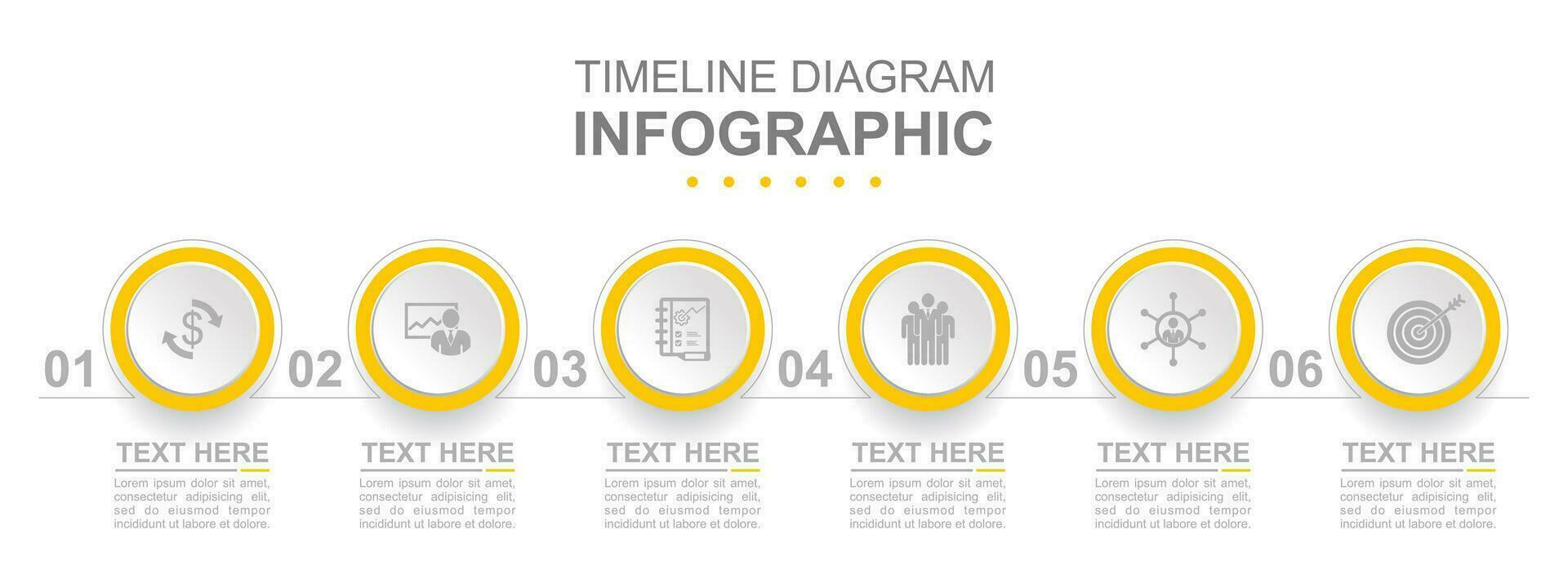 TIMELINE DIAGRAM
INFOGRAPHIC

01

TEXT HERE
Lorem ipsum dolor sit amet, consectetur adipisicing elit, sed do eiusmod tempor incididunt ut labore et dolore.

02

TEXT HERE
Lorem ipsum dolor sit amet, consectetur adipisicing elit, sed do eiusmod tempor incididunt ut labore et dolore.

03

TEXT HERE
Lorem ipsum dolor sit amet, consectetur adipisicing elit, sed do eiusmod tempor incididunt ut labore et dolore.

04

TEXT HERE
Lorem ipsum dolor sit amet, consectetur adipisicing elit, sed do eiusmod tempor incididunt ut labore et dolore.

05

TEXT HERE
Lorem ipsum dolor sit amet, consectetur adipisicing elit, sed do eiusmod tempor incididunt ut labore et dolore.

06

TEXT HERE
Lorem ipsum dolor sit amet, consectetur adipisicing elit, sed do eiusmod tempor incididunt ut labore et dolore.