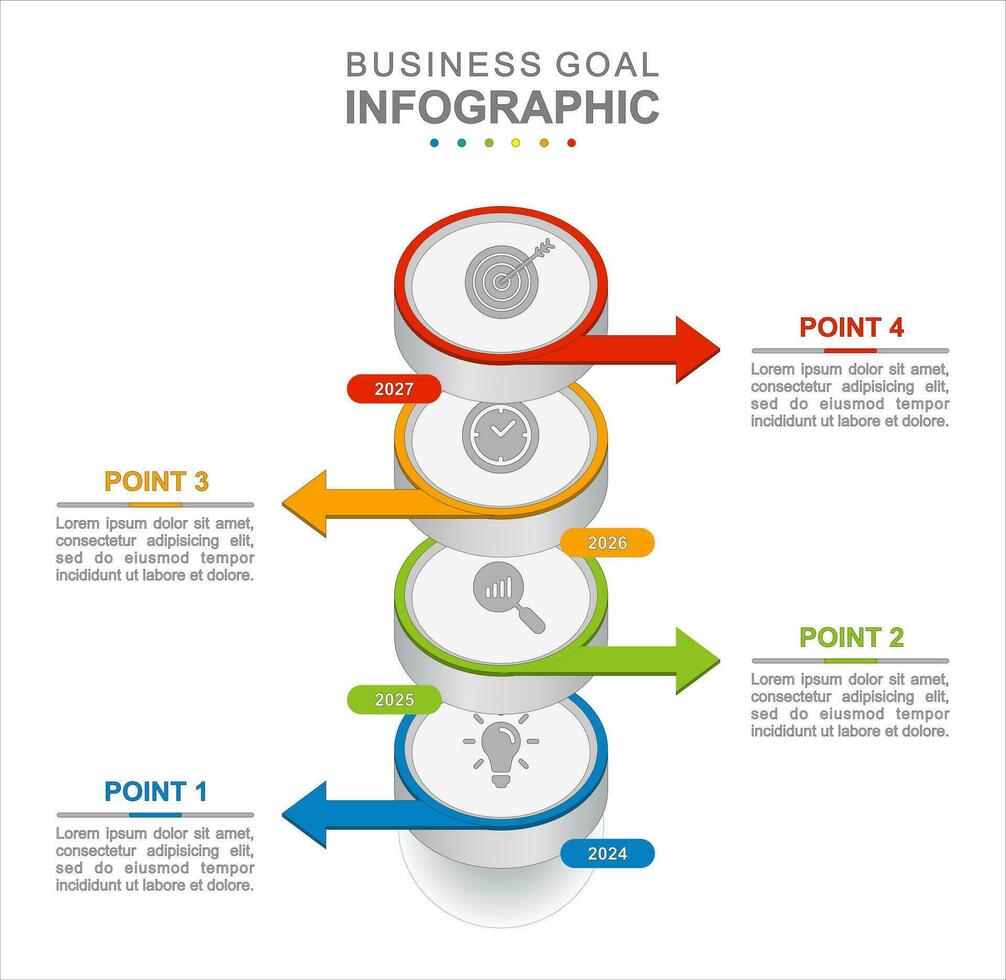 BUSINESS GOAL
INFOGRAPHIC

POINT 4
Lorem ipsum dolor sit amet, consectetur adipisicing elit, sed do eiusmod tempor incididunt ut labore et dolore.

2027

POINT 3
Lorem ipsum dolor sit amet, consectetur adipisicing elit, sed do eiusmod tempor incididunt ut labore et dolore.

2026

POINT 2
Lorem ipsum dolor sit amet, consectetur adipisicing elit, sed do eiusmod tempor incididunt ut labore et dolore.

2025

POINT 1
Lorem ipsum dolor sit amet, consectetur adipisicing elit, sed do eiusmod tempor incididunt ut labore et dolore.

2024