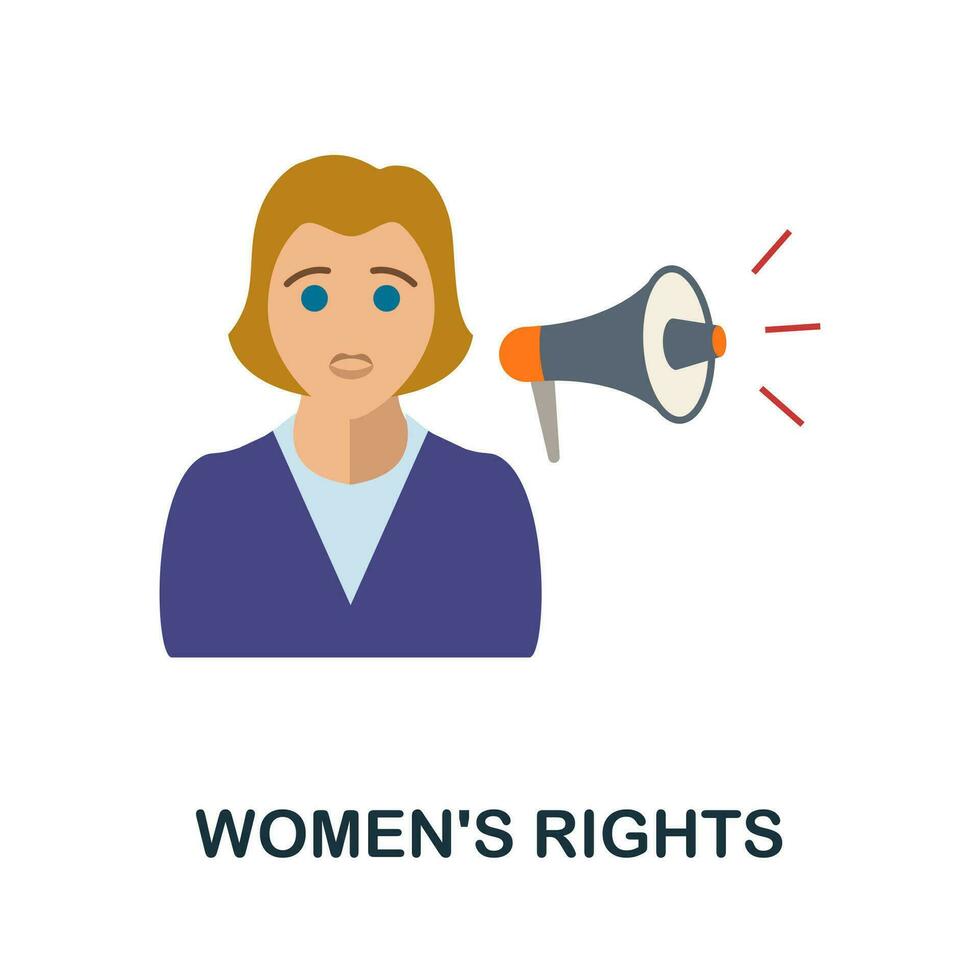 WOMEN'S RIGHTS