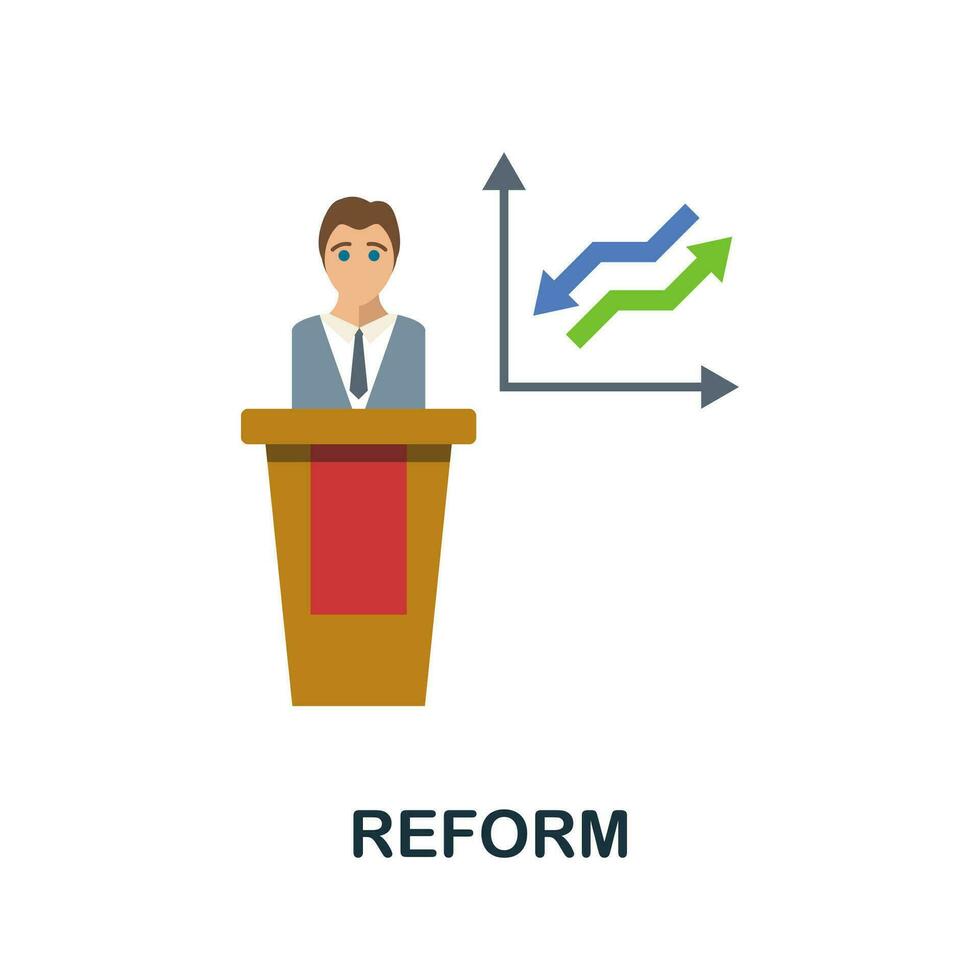 REFORM