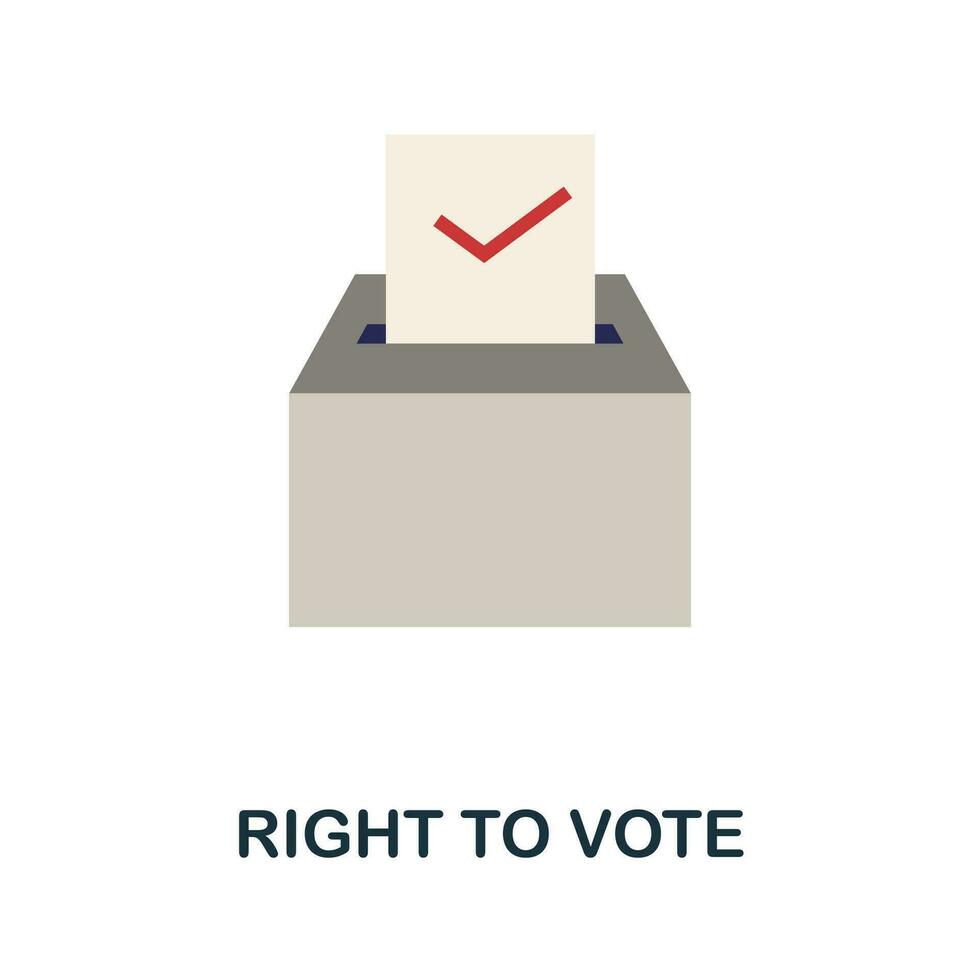 RIGHT TO VOTE