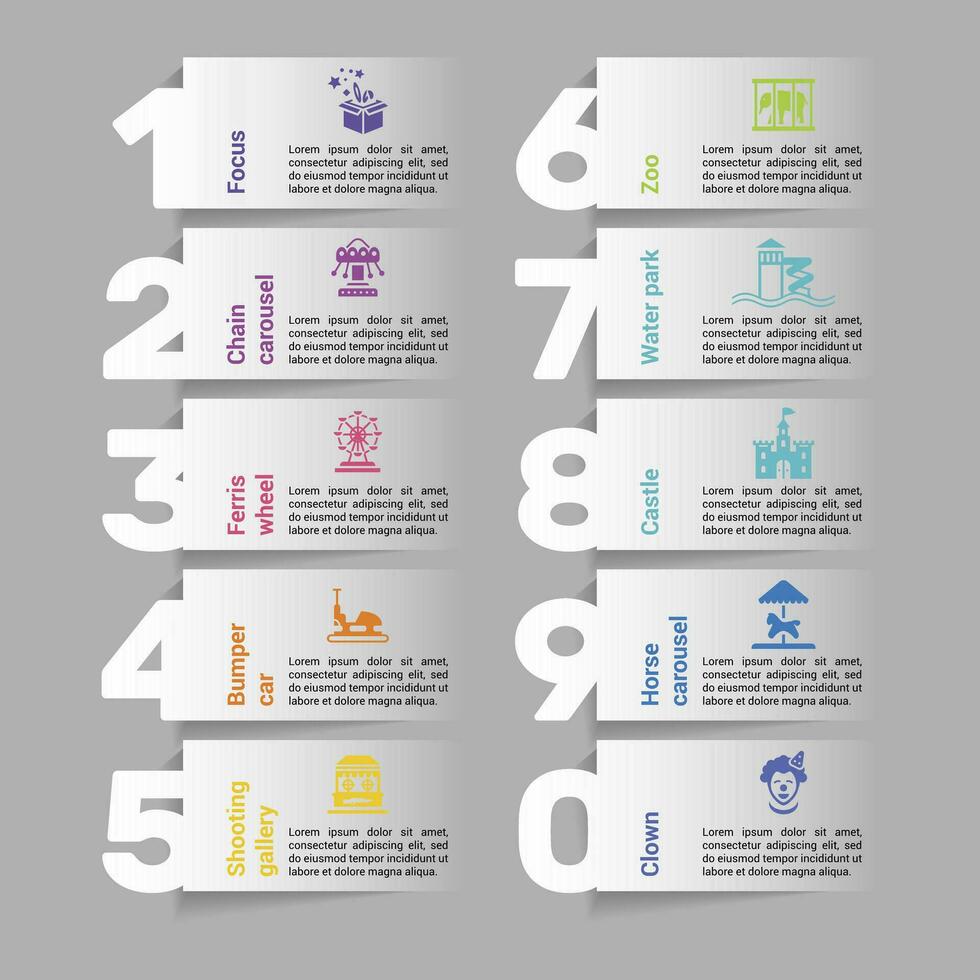 1
Focus
Lorem ipsum dolor sit amet, consectetur adipiscing elit, sed do eiusmod tempor incididunt ut labore et dolore magna aliqua.

2
Chain carousel
Lorem ipsum dolor sit amet, consectetur adipiscing elit, sed do eiusmod tempor incididunt ut labore et dolore magna aliqua.

3
Ferris wheel
Lorem ipsum dolor sit amet, consectetur adipiscing elit, sed do eiusmod tempor incididunt ut labore et dolore magna aliqua.

4
Bumper car
Lorem ipsum dolor sit amet, consectetur adipiscing elit, sed do eiusmod tempor incididunt ut labore et dolore magna aliqua.

5
Shooting gallery
Lorem ipsum dolor sit amet, consectetur adipiscing elit, sed do eiusmod tempor incididunt ut labore et dolore magna aliqua.

6
Zoo
Lorem ipsum dolor sit amet, consectetur adipiscing elit, sed do eiusmod tempor incididunt ut labore et dolore magna aliqua.

7
Water park
Lorem ipsum dolor sit amet, consectetur adipiscing elit, sed do eiusmod tempor incididunt ut labore et dolore magna aliqua.

8
Castle
Lorem ipsum dolor sit amet, consectetur adipiscing elit, sed do eiusmod tempor incididunt ut labore et dolore magna aliqua.

9
Horse carousel
Lorem ipsum dolor sit amet, consectetur adipiscing elit, sed do eiusmod tempor incididunt ut labore et dolore magna aliqua.

0
Clown
Lorem ipsum dolor sit amet, consectetur adipiscing elit, sed do eiusmod tempor incididunt ut labore et dolore magna aliqua.