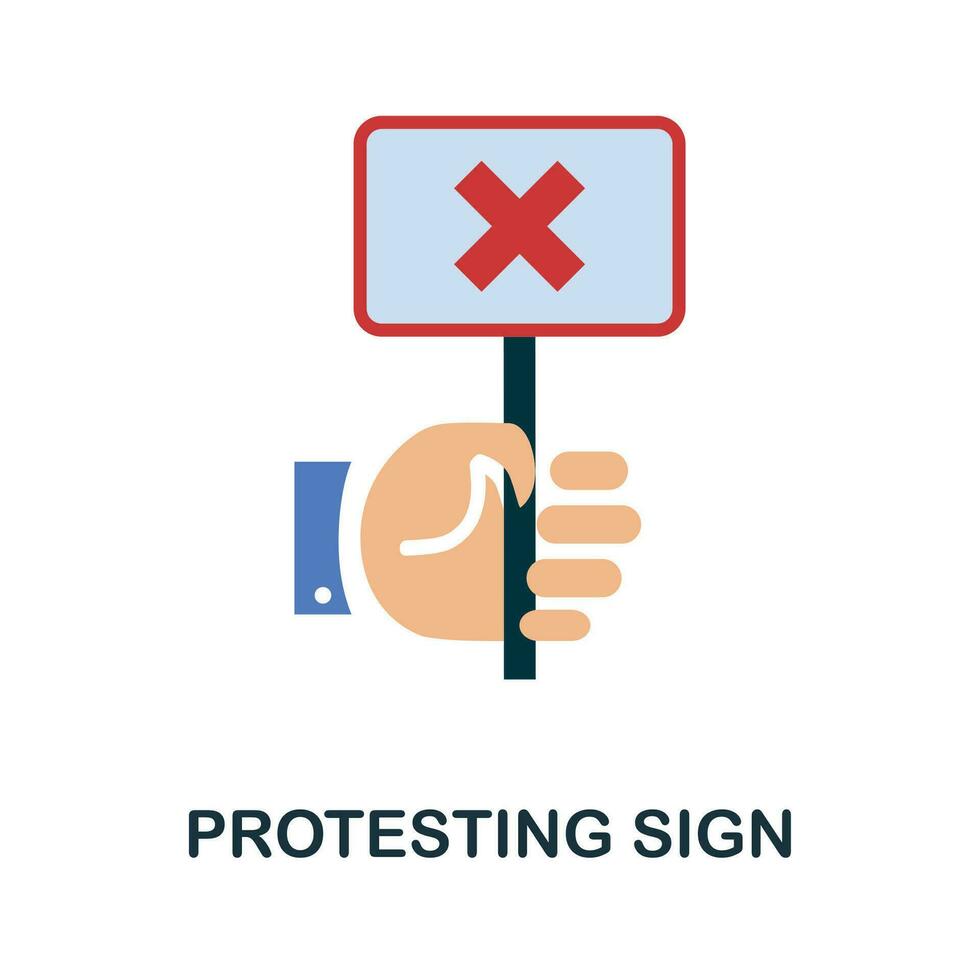 PROTESTING SIGN