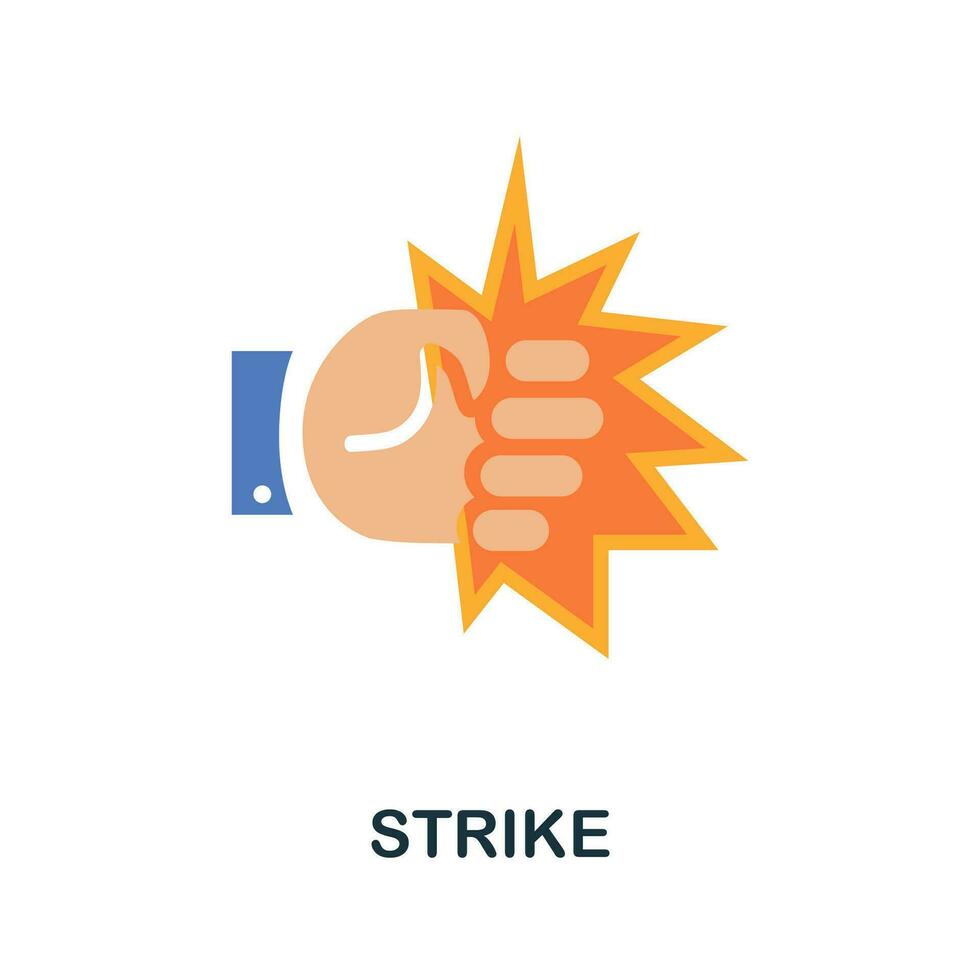 STRIKE