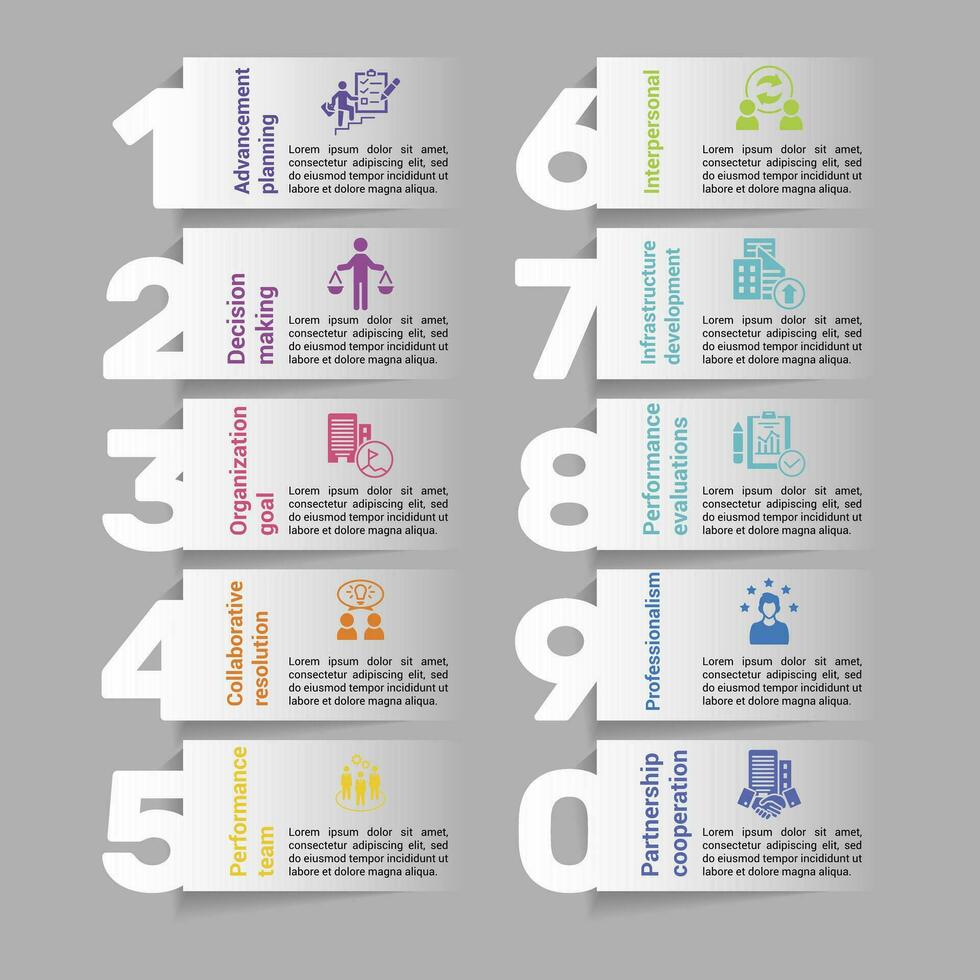 1
Advancement planning
Lorem ipsum dolor sit amet, consectetur adipiscing elit, sed do eiusmod tempor incididunt ut labore et dolore magna aliqua.

2
Decision making
Lorem ipsum dolor sit amet, consectetur adipiscing elit, sed do eiusmod tempor incididunt ut labore et dolore magna aliqua.

3
Organization goal
Lorem ipsum dolor sit amet, consectetur adipiscing elit, sed do eiusmod tempor incididunt ut labore et dolore magna aliqua.

4
Collaborative resolution
Lorem ipsum dolor sit amet, consectetur adipiscing elit, sed do eiusmod tempor incididunt ut labore et dolore magna aliqua.

5
Performance team
Lorem ipsum dolor sit amet, consectetur adipiscing elit, sed do eiusmod tempor incididunt ut labore et dolore magna aliqua.

6
Interpersonal
Lorem ipsum dolor sit amet, consectetur adipiscing elit, sed do eiusmod tempor incididunt ut labore et dolore magna aliqua.

7
Infrastructure development
Lorem ipsum dolor sit amet, consectetur adipiscing elit, sed do eiusmod tempor incididunt ut labore et dolore magna aliqua.

8
Performance evaluations
Lorem ipsum dolor sit amet, consectetur adipiscing elit, sed do eiusmod tempor incididunt ut labore et dolore magna aliqua.

9
Professionalism
Lorem ipsum dolor sit amet, consectetur adipiscing elit, sed do eiusmod tempor incididunt ut labore et dolore magna aliqua.

0
Partnership cooperation
Lorem ipsum dolor sit amet, consectetur adipiscing elit, sed do eiusmod tempor incididunt ut labore et dolore magna aliqua.