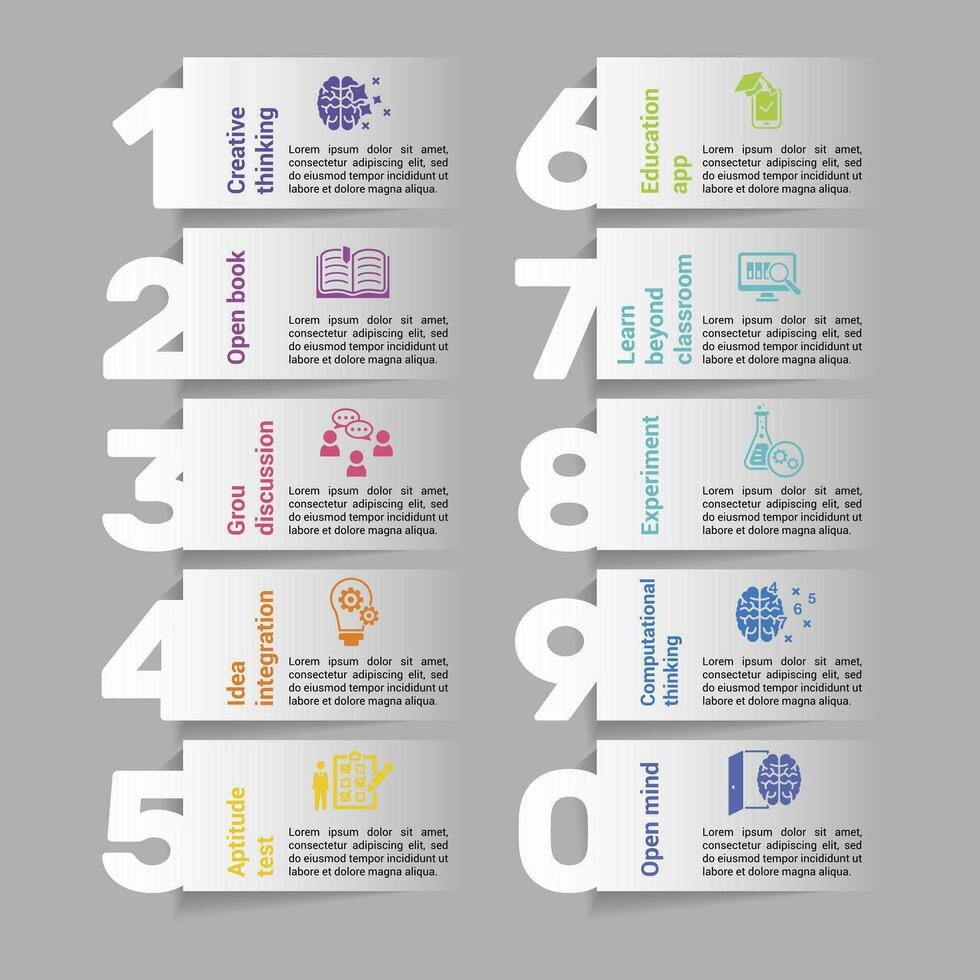 1
Creative thinking
Lorem ipsum dolor sit amet, consectetur adipiscing elit, sed do eiusmod tempor incididunt ut labore et dolore magna aliqua.

2
Open book
Lorem ipsum dolor sit amet, consectetur adipiscing elit, sed do eiusmod tempor incididunt ut labore et dolore magna aliqua.

3
Grou discussion
Lorem ipsum dolor sit amet, consectetur adipiscing elit, sed do eiusmod tempor incididunt ut labore et dolore magna aliqua.

4
Idea integration
Lorem ipsum dolor sit amet, consectetur adipiscing elit, sed do eiusmod tempor incididunt ut labore et dolore magna aliqua.

5
Aptitude test
Lorem ipsum dolor sit amet, consectetur adipiscing elit, sed do eiusmod tempor incididunt ut labore et dolore magna aliqua.

6
Education app
Lorem ipsum dolor sit amet, consectetur adipiscing elit, sed do eiusmod tempor incididunt ut labore et dolore magna aliqua.

7
Learn beyond classroom
Lorem ipsum dolor sit amet, consectetur adipiscing elit, sed do eiusmod tempor incididunt ut labore et dolore magna aliqua.

8
Experiment
Lorem ipsum dolor sit amet, consectetur adipiscing elit, sed do eiusmod tempor incididunt ut labore et dolore magna aliqua.

9
Computational thinking
4 6 5 7
Lorem ipsum dolor sit amet, consectetur adipiscing elit, sed do eiusmod tempor incididunt ut labore et dolore magna aliqua.

0
Open mind
Lorem ipsum dolor sit amet, consectetur adipiscing elit, sed do eiusmod tempor incididunt ut labore et dolore magna aliqua.