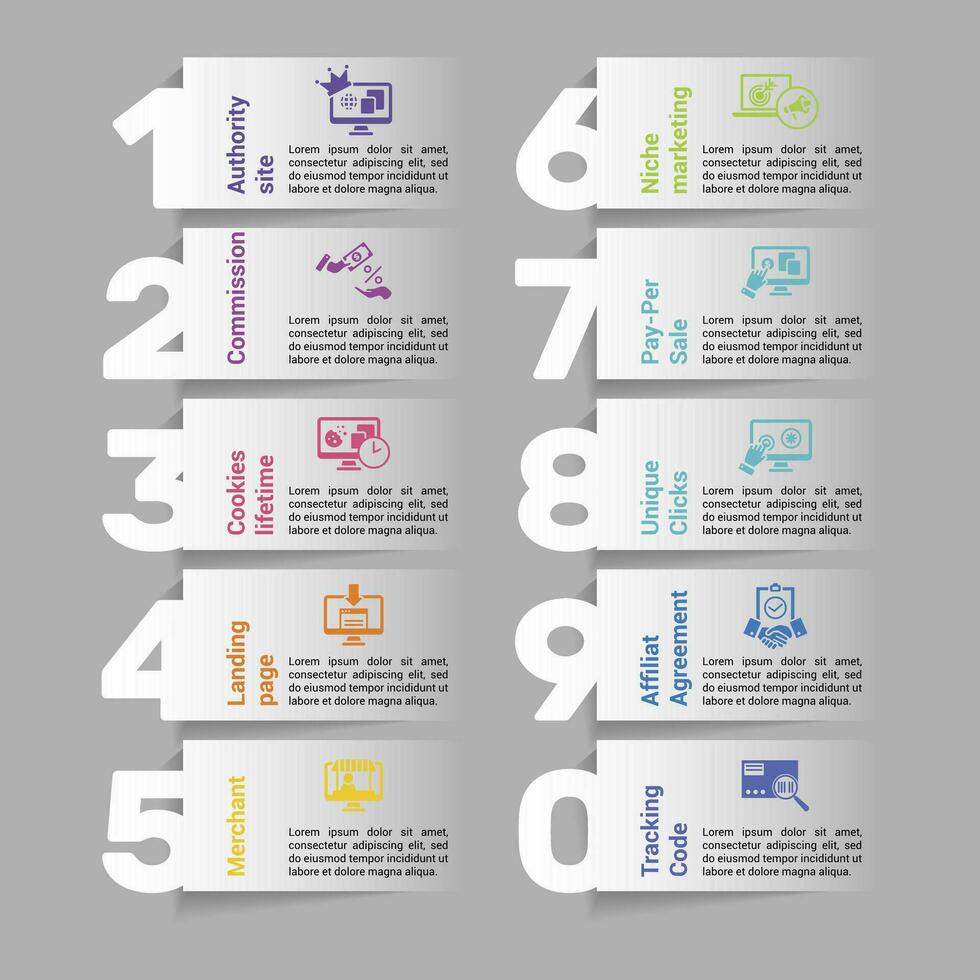 1
Authority site
Lorem ipsum dolor sit amet, consectetur adipiscing elit, sed do eiusmod tempor incididunt ut labore et dolore magna aliqua.

2
Commission
Lorem ipsum dolor sit amet, consectetur adipiscing elit, sed do eiusmod tempor incididunt ut labore et dolore magna aliqua.

3
Cookies lifetime
Lorem ipsum dolor sit amet, consectetur adipiscing elit, sed do eiusmod tempor incididunt ut labore et dolore magna aliqua.

4
Landing page
Lorem ipsum dolor sit amet, consectetur adipiscing elit, sed do eiusmod tempor incididunt ut labore et dolore magna aliqua.

5
Merchant
Lorem ipsum dolor sit amet, consectetur adipiscing elit, sed do eiusmod tempor incididunt ut labore et dolore magna aliqua.

6
Niche marketing
Lorem ipsum dolor sit amet, consectetur adipiscing elit, sed do eiusmod tempor incididunt ut labore et dolore magna aliqua.

7
Pay-Per Sale
Lorem ipsum dolor sit amet, consectetur adipiscing elit, sed do eiusmod tempor incididunt ut labore et dolore magna aliqua.

8
Unique Clicks
Lorem ipsum dolor sit amet, consectetur adipiscing elit, sed do eiusmod tempor incididunt ut labore et dolore magna aliqua.

9
Affiliat Agreement
Lorem ipsum dolor sit amet, consectetur adipiscing elit, sed do eiusmod tempor incididunt ut labore et dolore magna aliqua.

0
Tracking Code
Lorem ipsum dolor sit amet, consectetur adipiscing elit, sed do eiusmod tempor incididunt ut labore et dolore magna aliqua.