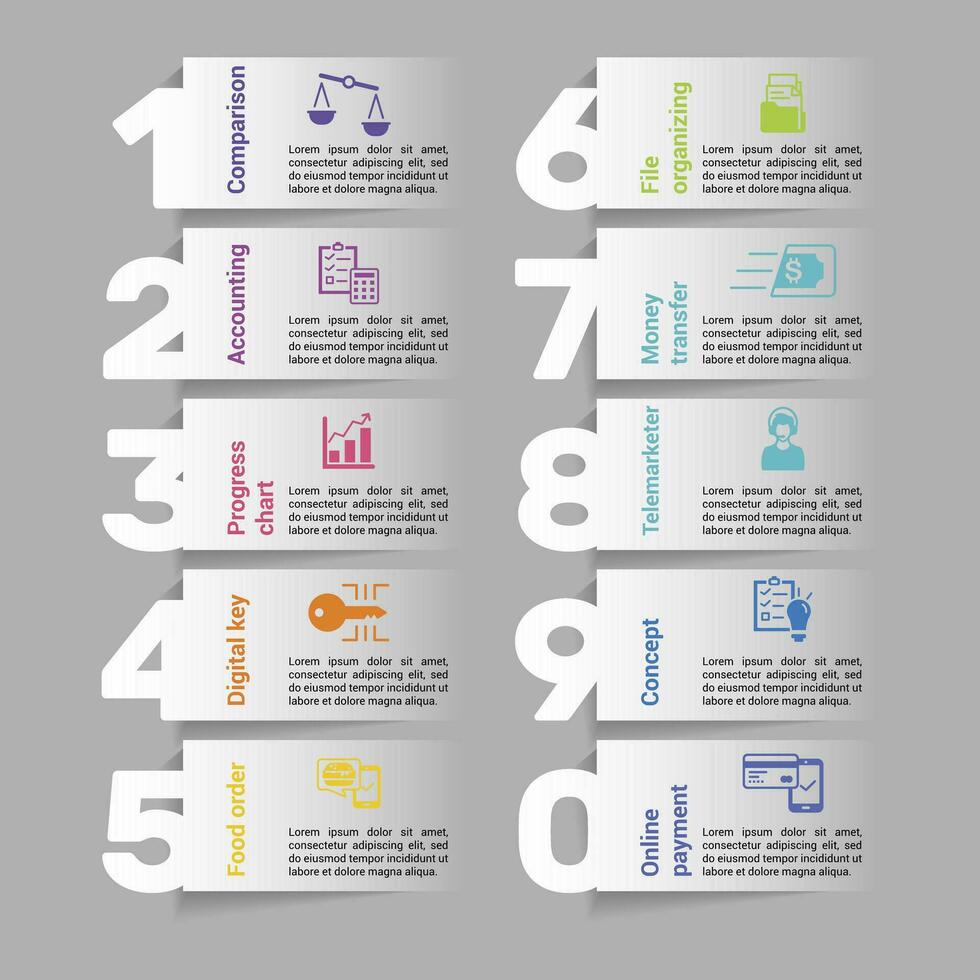 1
Comparison
Lorem ipsum dolor sit amet, consectetur adipiscing elit, sed do eiusmod tempor incididunt ut labore et dolore magna aliqua.

2
Accounting
Lorem ipsum dolor sit amet, consectetur adipiscing elit, sed do eiusmod tempor incididunt ut labore et dolore magna aliqua.

3
Progress chart
Lorem ipsum dolor sit amet, consectetur adipiscing elit, sed do eiusmod tempor incididunt ut labore et dolore magna aliqua.

4
Digital key
Lorem ipsum dolor sit amet, consectetur adipiscing elit, sed do eiusmod tempor incididunt ut labore et dolore magna aliqua.

5
Food order
Lorem ipsum dolor sit amet, consectetur adipiscing elit, sed do eiusmod tempor incididunt ut labore et dolore magna aliqua.

6
File organizing
Lorem ipsum dolor sit amet, consectetur adipiscing elit, sed do eiusmod tempor incididunt ut labore et dolore magna aliqua.

7
Money transfer
$
Lorem ipsum dolor sit amet, consectetur adipiscing elit, sed do eiusmod tempor incididunt ut labore et dolore magna aliqua.

8
Telemarketer
Lorem ipsum dolor sit amet, consectetur adipiscing elit, sed do eiusmod tempor incididunt ut labore et dolore magna aliqua.

9
Concept
Lorem ipsum dolor sit amet, consectetur adipiscing elit, sed do eiusmod tempor incididunt ut labore et dolore magna aliqua.

0
Online payment
Lorem ipsum dolor sit amet, consectetur adipiscing elit, sed do eiusmod tempor incididunt ut labore et dolore magna aliqua.