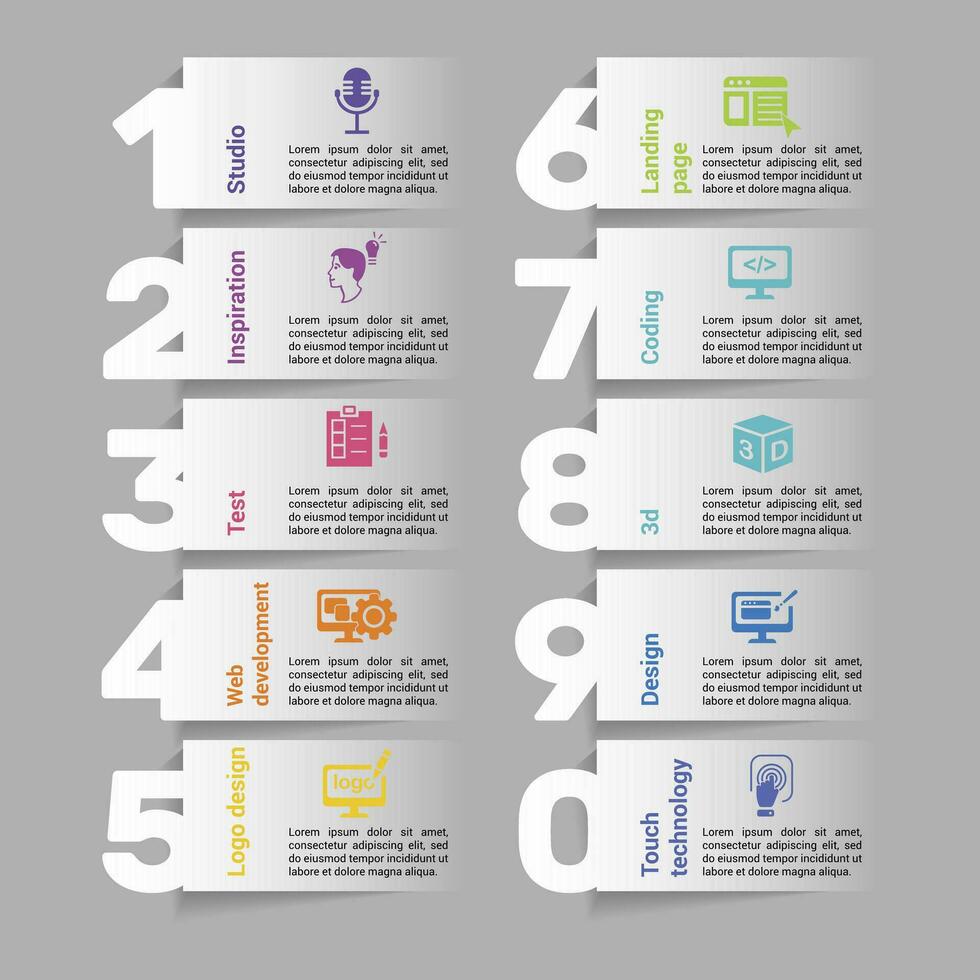 1

Studio

Lorem ipsum dolor sit amet, consectetur adipiscing elit, sed do eiusmod tempor incididunt ut labore et dolore magna aliqua.

2

Inspiration

Lorem ipsum dolor sit amet, consectetur adipiscing elit, sed do eiusmod tempor incididunt ut labore et dolore magna aliqua.

3

Test

Lorem ipsum dolor sit amet, consectetur adipiscing elit, sed do eiusmod tempor incididunt ut labore et dolore magna aliqua.

4

Web development

Lorem ipsum dolor sit amet, consectetur adipiscing elit, sed do eiusmod tempor incididunt ut labore et dolore magna aliqua.

5

Logo design

logo

Lorem ipsum dolor sit amet, consectetur adipiscing elit, sed do eiusmod tempor incididunt ut labore et dolore magna aliqua.

6

Landing page

Lorem ipsum dolor sit amet, consectetur adipiscing elit, sed do eiusmod tempor incididunt ut labore et dolore magna aliqua.

7

Coding

</>

Lorem ipsum dolor sit amet, consectetur adipiscing elit, sed do eiusmod tempor incididunt ut labore et dolore magna aliqua.

8

3d

3 D

Lorem ipsum dolor sit amet, consectetur adipiscing elit, sed do eiusmod tempor incididunt ut labore et dolore magna aliqua.

9

Design

Lorem ipsum dolor sit amet, consectetur adipiscing elit, sed do eiusmod tempor incididunt ut labore et dolore magna aliqua.

0

Touch technology

Lorem ipsum dolor sit amet, consectetur adipiscing elit, sed do eiusmod tempor incididunt ut labore et dolore magna aliqua.