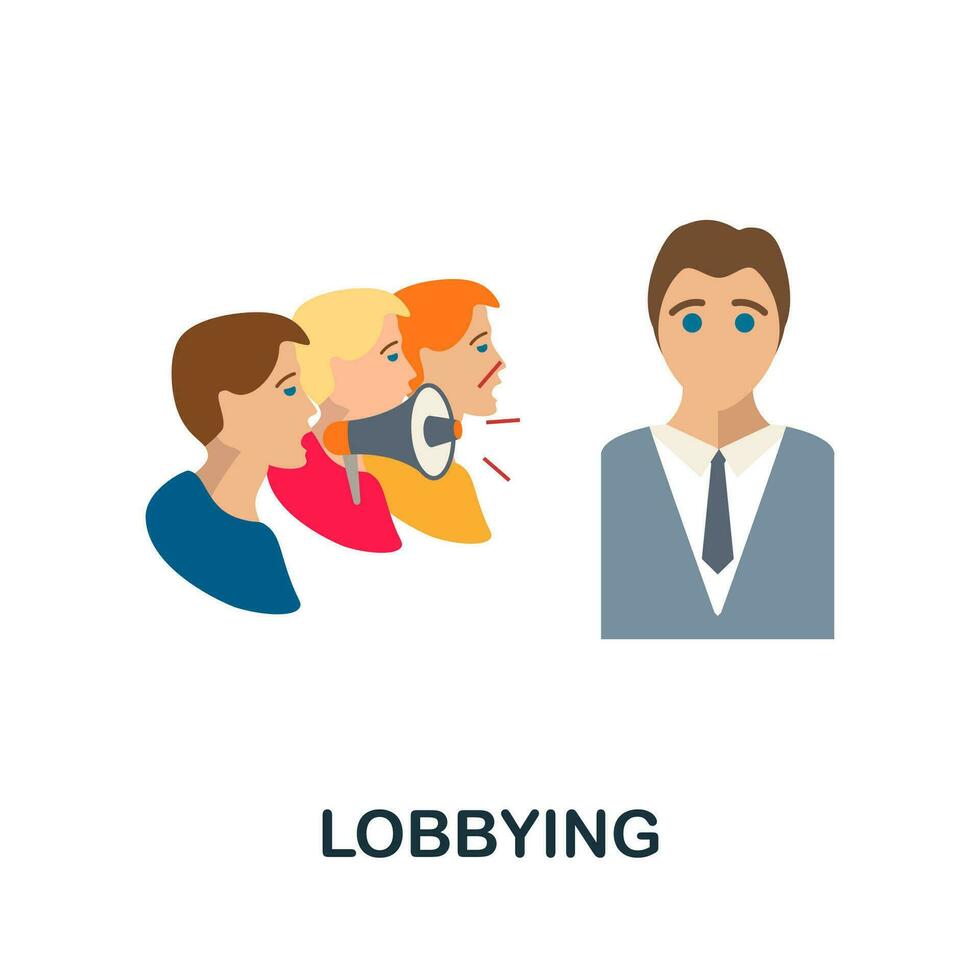 LOBBYING