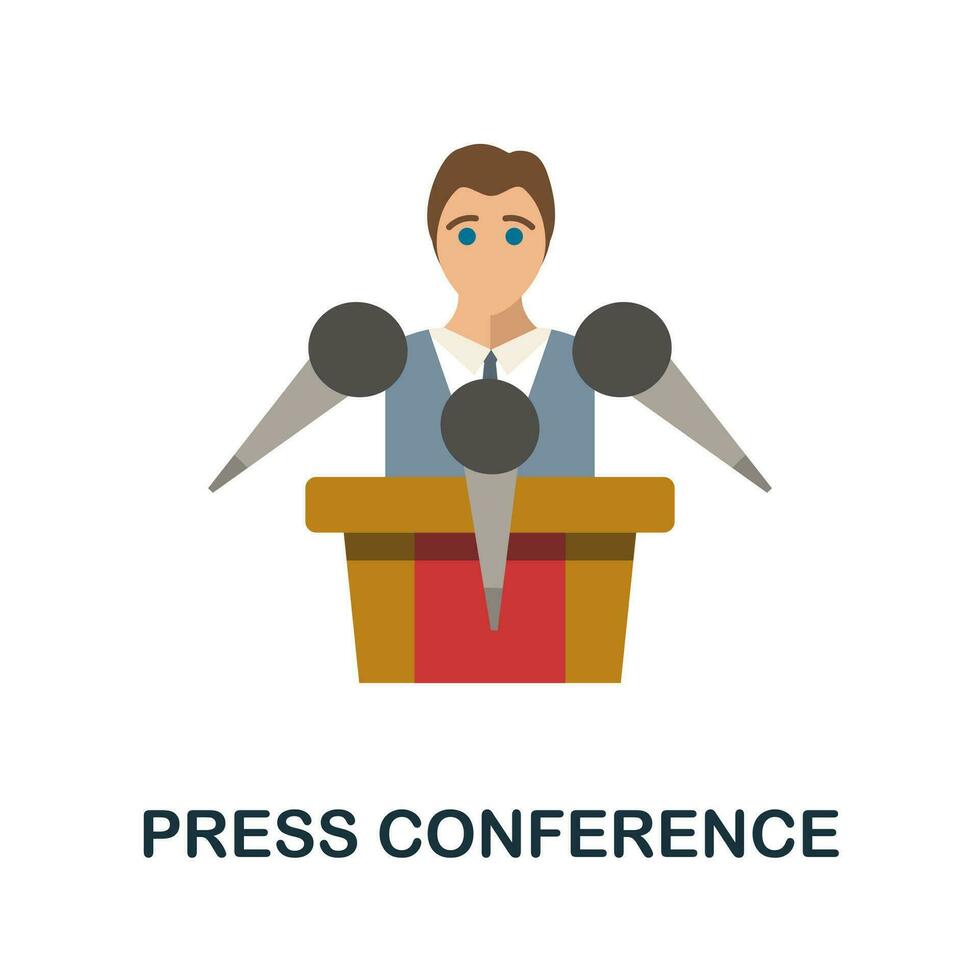 PRESS CONFERENCE