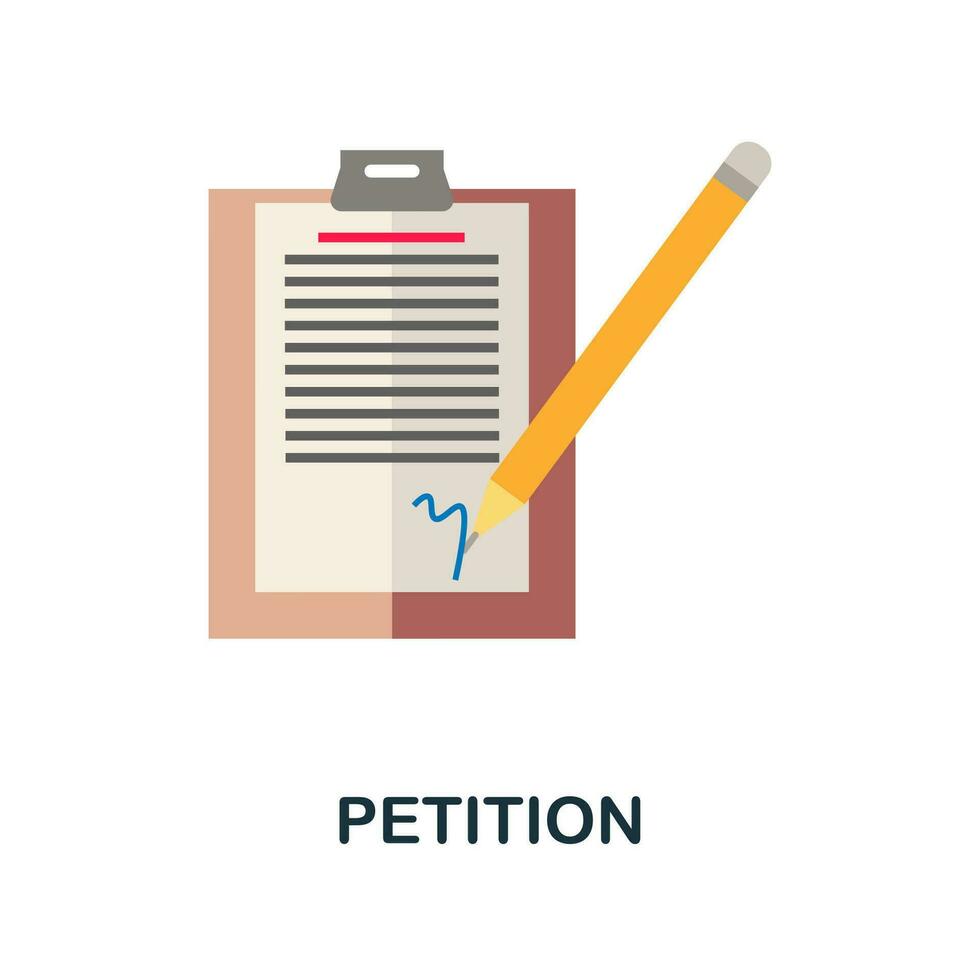 PETITION