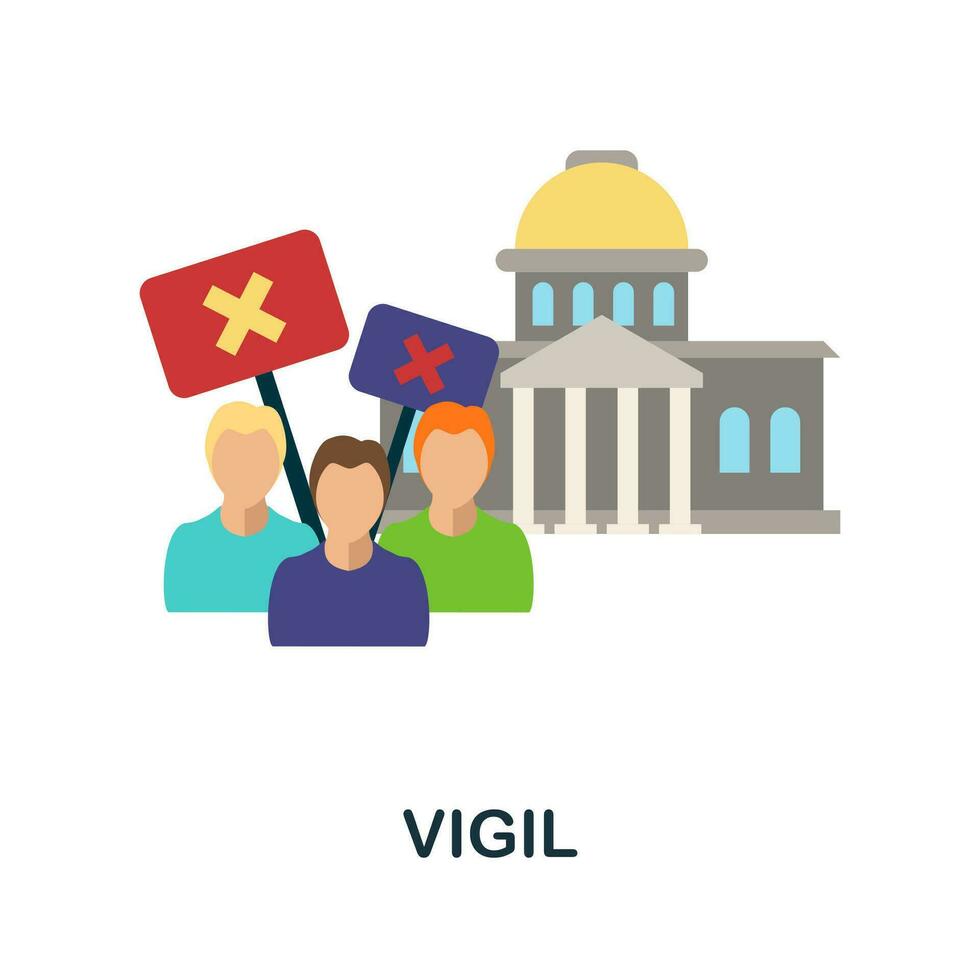 VIGIL