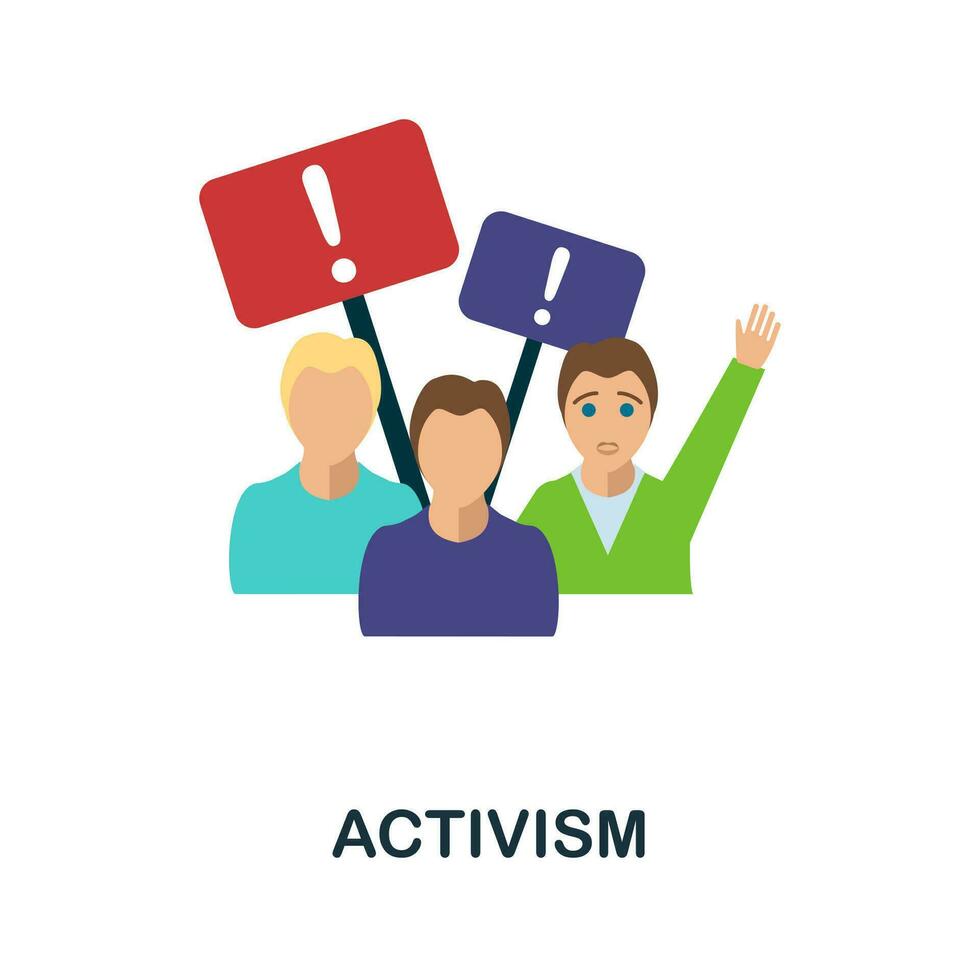 !
!
ACTIVISM