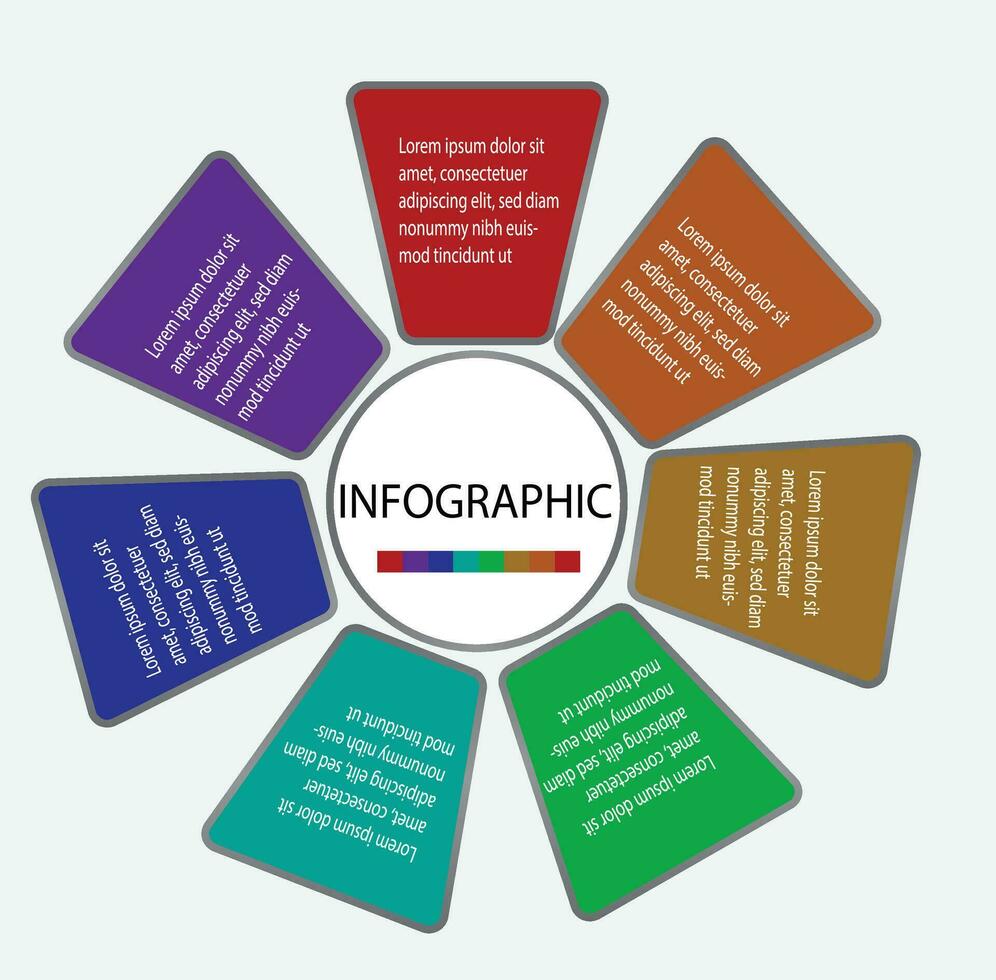 Lorem ipsum dolor sit amet, consectetuer adipiscing elit, sed diam nonummy nibh euismod tincidunt ut

Lorem ipsum dolor sit amet, consectetuer adipiscing elit, sed diam nonummy nibh euismod tincidunt ut

Lorem ipsum dolor sit amet, consectetuer adipiscing elit, sed diam nonummy nibh euismod tincidunt ut

Lorem ipsum dolor sit amet, consectetuer adipiscing elit, sed diam nonummy nibh euismod tincidunt ut

Lorem ipsum dolor sit amet, consectetuer adipiscing elit, sed diam nonummy nibh euismod tincidunt ut

Lorem ipsum dolor sit amet, consectetuer adipiscing elit, sed diam nonummy nibh euismod tincidunt ut

Lorem ipsum dolor sit amet, consectetuer adipiscing elit, sed diam nonummy nibh euismod tincidunt ut

INFOGRAPHIC