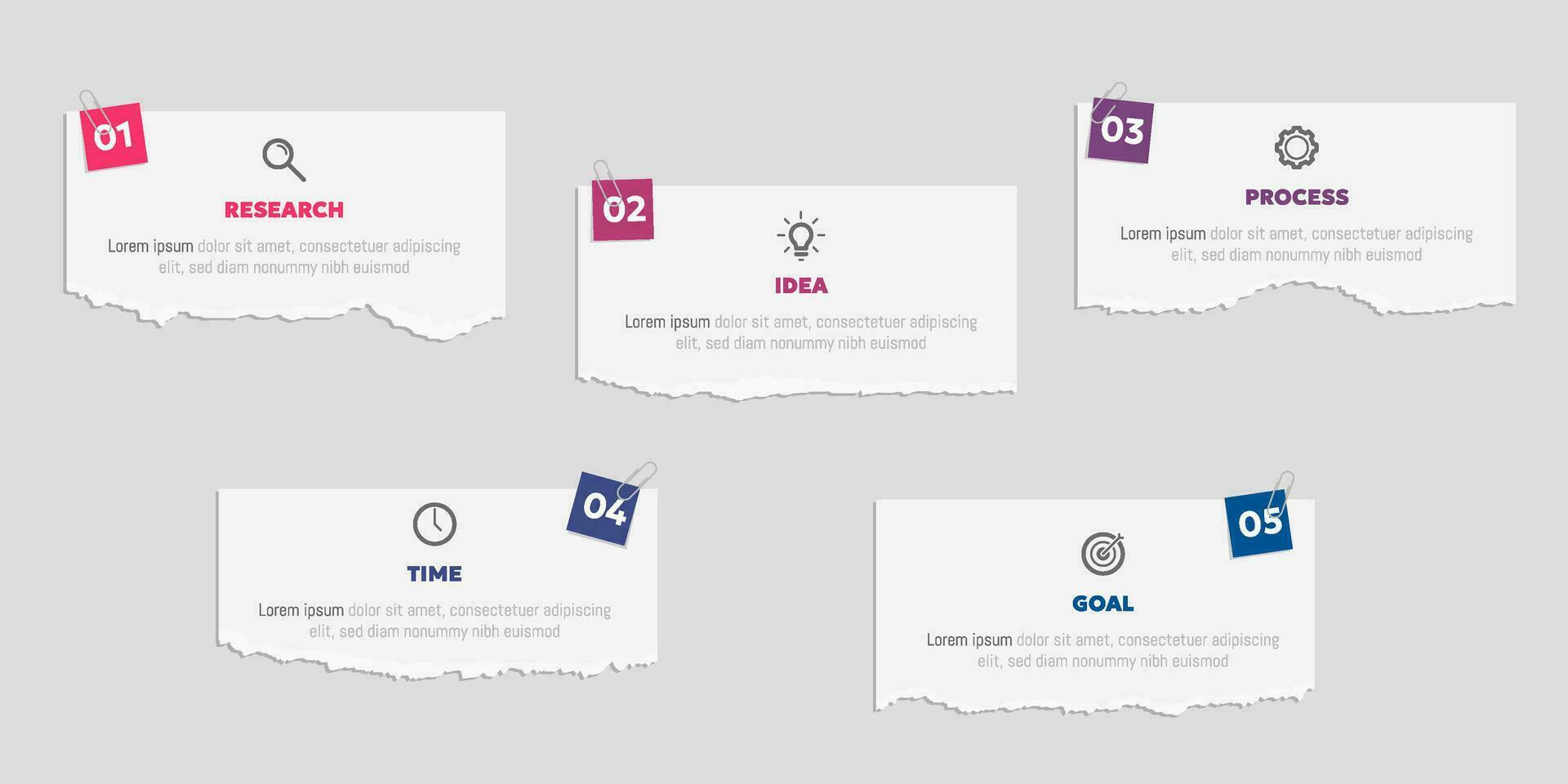 01

RESEARCH

Lorem ipsum dolor sit amet, consectetuer adipiscing elit, sed diam nonummy nibh euismod

02

IDEA

Lorem ipsum dolor sit amet, consectetuer adipiscing elit, sed diam nonummy nibh euismod

03

PROCESS

Lorem ipsum dolor sit amet, consectetuer adipiscing elit, sed diam nonummy nibh euismod

04

TIME

Lorem ipsum dolor sit amet, consectetuer adipiscing elit, sed diam nonummy nibh euismod

05

GOAL

Lorem ipsum dolor sit amet, consectetuer adipiscing elit, sed diam nonummy nibh euismod