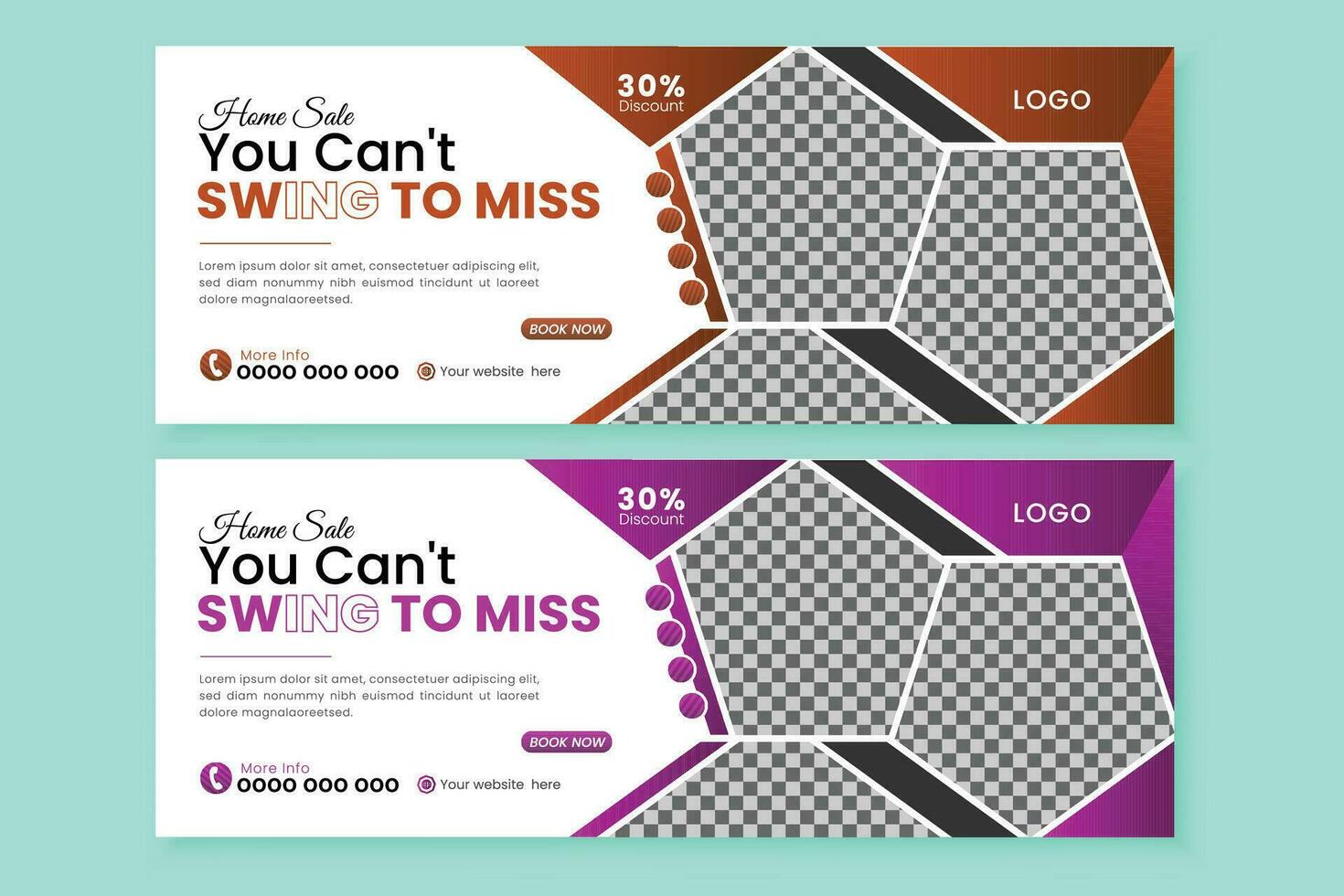 Home Sale
You Can't
SWING TO MISS

Lorem ipsum dolor sit amet, consectetuer adipiscing elit, sed diam nonummy nibh euismod tincidunt ut laoreet dolore magnalaoreetsed.

BOOK NOW

More Info
0000 000 000

Your website here

30%
Discount

LOGO

Home Sale
You Can't
SWING TO MISS

Lorem ipsum dolor sit amet, consectetuer adipiscing elit, sed diam nonummy nibh euismod tincidunt ut laoreet dolore magnalaoreetsed.

BOOK NOW

More Info
0000 000 000

Your website here

30%
Discount

LOGO