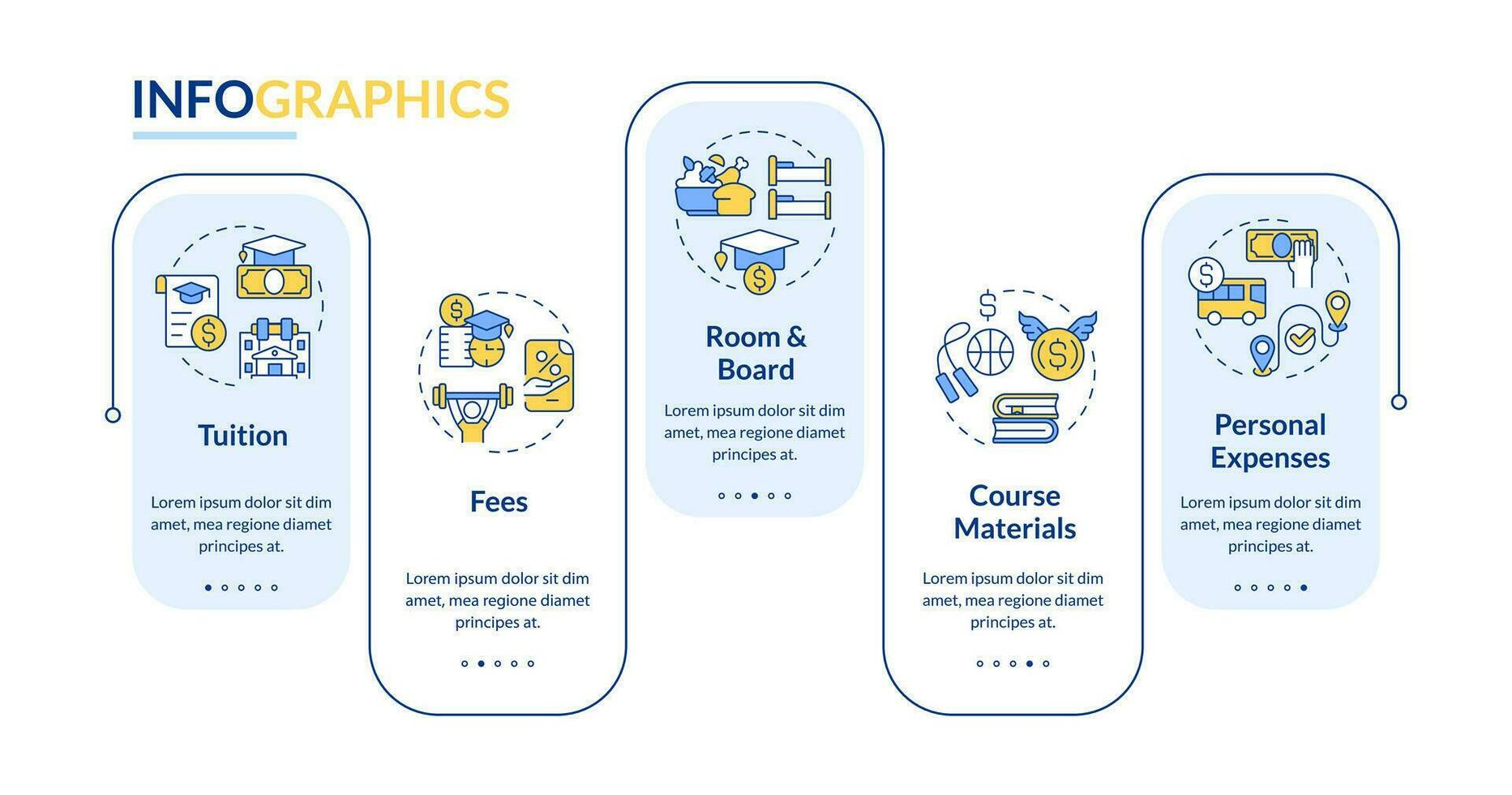 INFOGRAPHICS

Tuition

Lorem ipsum dolor sit dim amet, mea regione diamet principes at.

Fees

Lorem ipsum dolor sit dim amet, mea regione diamet principes at.

Room & Board

Lorem ipsum dolor sit dim amet, mea regione diamet principes at.

Course Materials

Lorem ipsum dolor sit dim amet, mea regione diamet principes at.

Personal Expenses

Lorem ipsum dolor sit dim amet, mea regione diamet principes at.