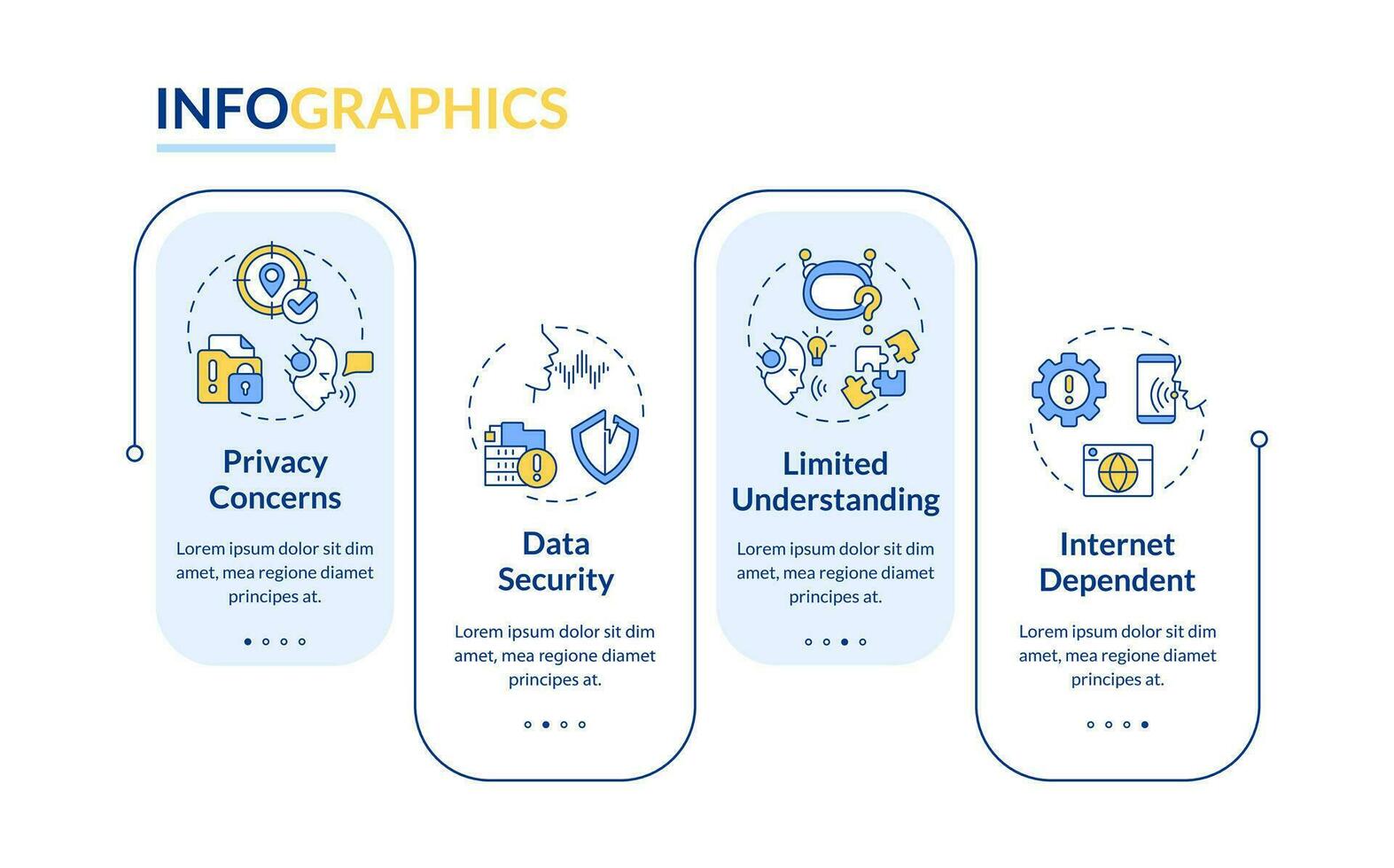 INFOGRAPHICS

Privacy Concerns

Lorem ipsum dolor sit dim amet, mea regione diamet principes at.

Data Security

Lorem ipsum dolor sit dim amet, mea regione diamet principes at.

Limited Understanding

Lorem ipsum dolor sit dim amet, mea regione diamet principes at.

Internet Dependent

Lorem ipsum dolor sit dim amet, mea regione diamet principes at.