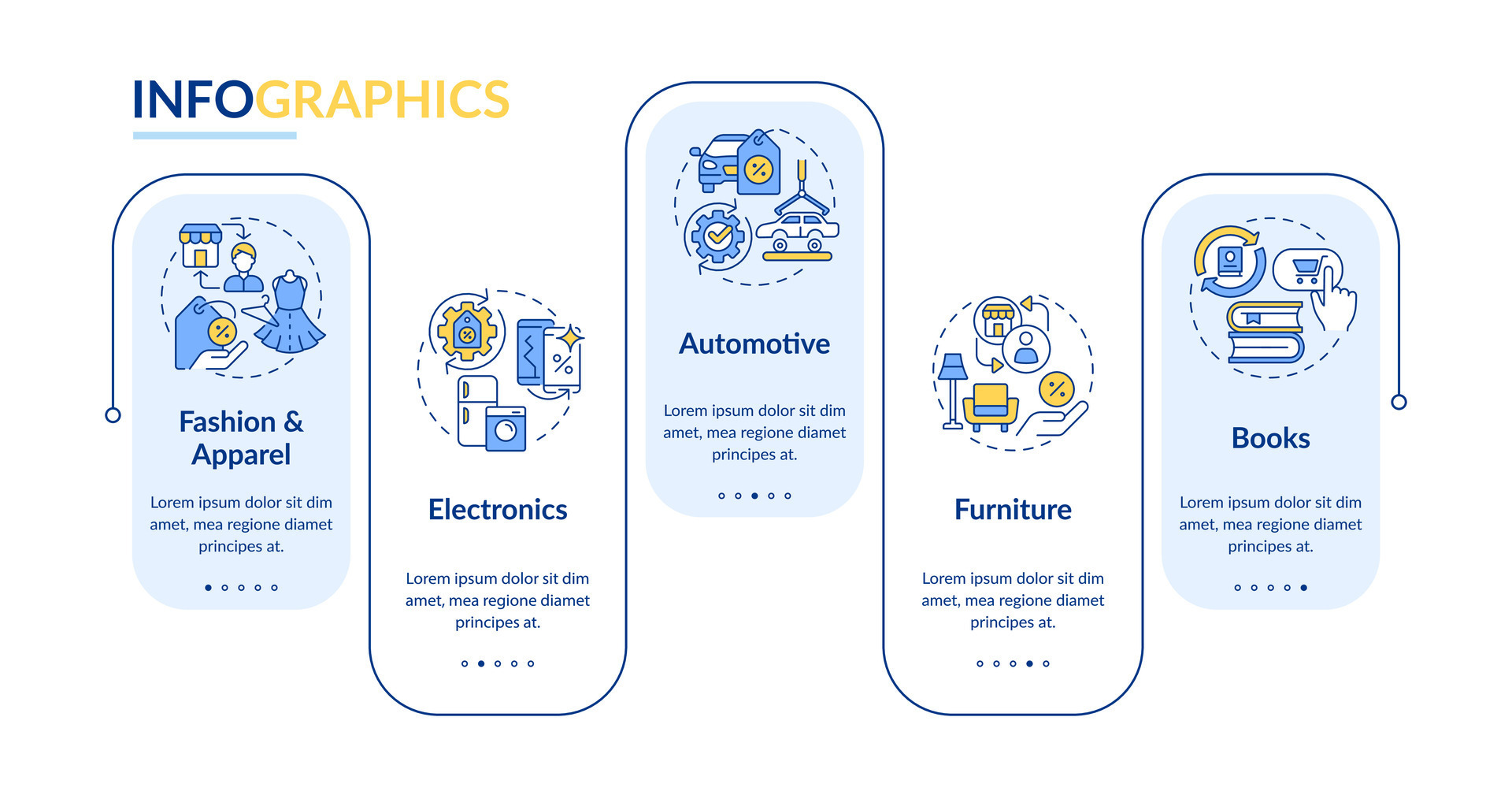 INFOGRAPHICS

Fashion & Apparel

Lorem ipsum dolor sit dim amet, mea regione diamet principes at.

Electronics

Lorem ipsum dolor sit dim amet, mea regione diamet principes at.

Automotive

Lorem ipsum dolor sit dim amet, mea regione diamet principes at.

Furniture

Lorem ipsum dolor sit dim amet, mea regione diamet principes at.

Books

Lorem ipsum dolor sit dim amet, mea regione diamet principes at.