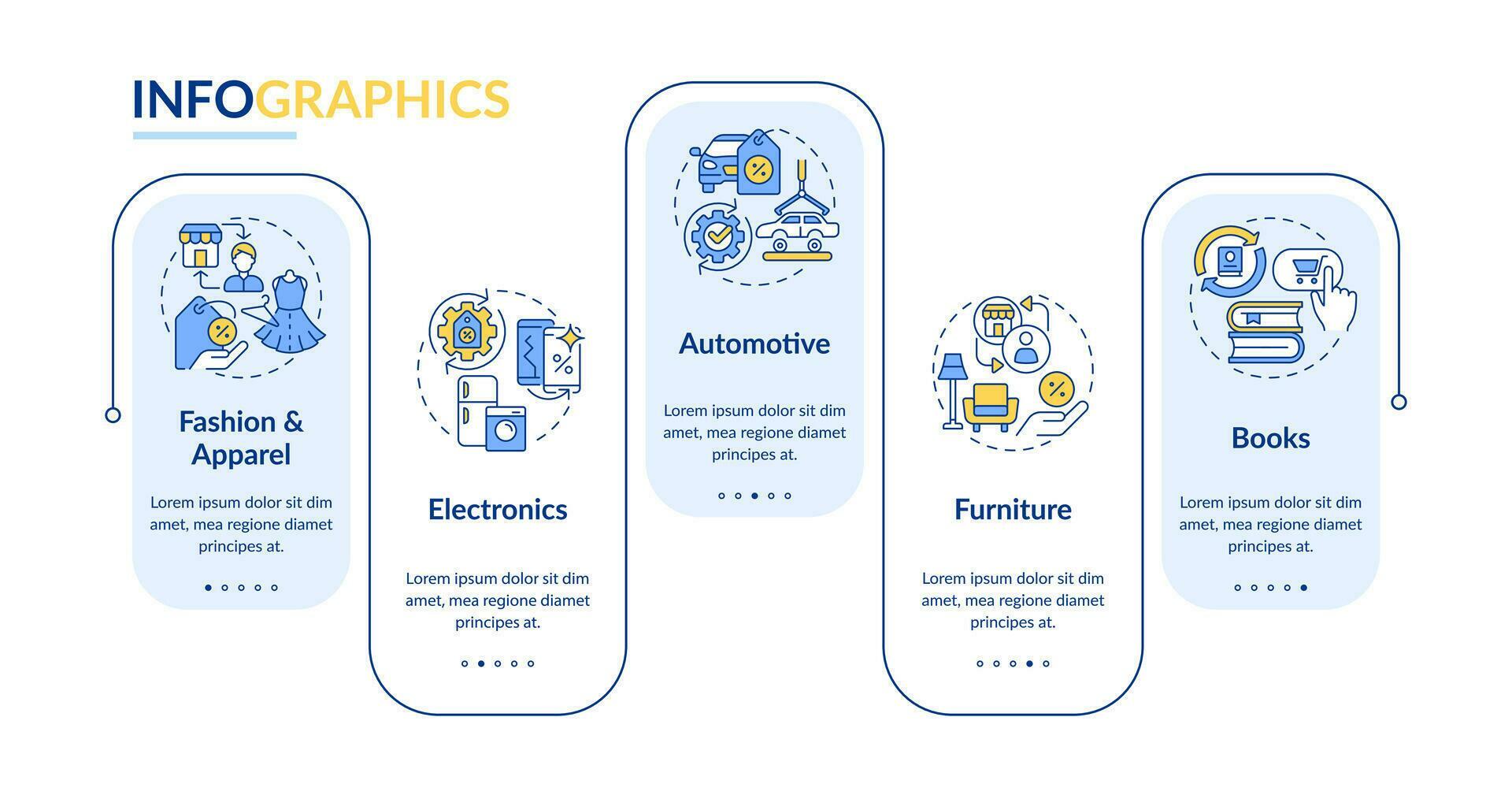 INFOGRAPHICS

Fashion & Apparel

Lorem ipsum dolor sit dim amet, mea regione diamet principes at.

Electronics

Lorem ipsum dolor sit dim amet, mea regione diamet principes at.

Automotive

Lorem ipsum dolor sit dim amet, mea regione diamet principes at.

Furniture

Lorem ipsum dolor sit dim amet, mea regione diamet principes at.

Books

Lorem ipsum dolor sit dim amet, mea regione diamet principes at.