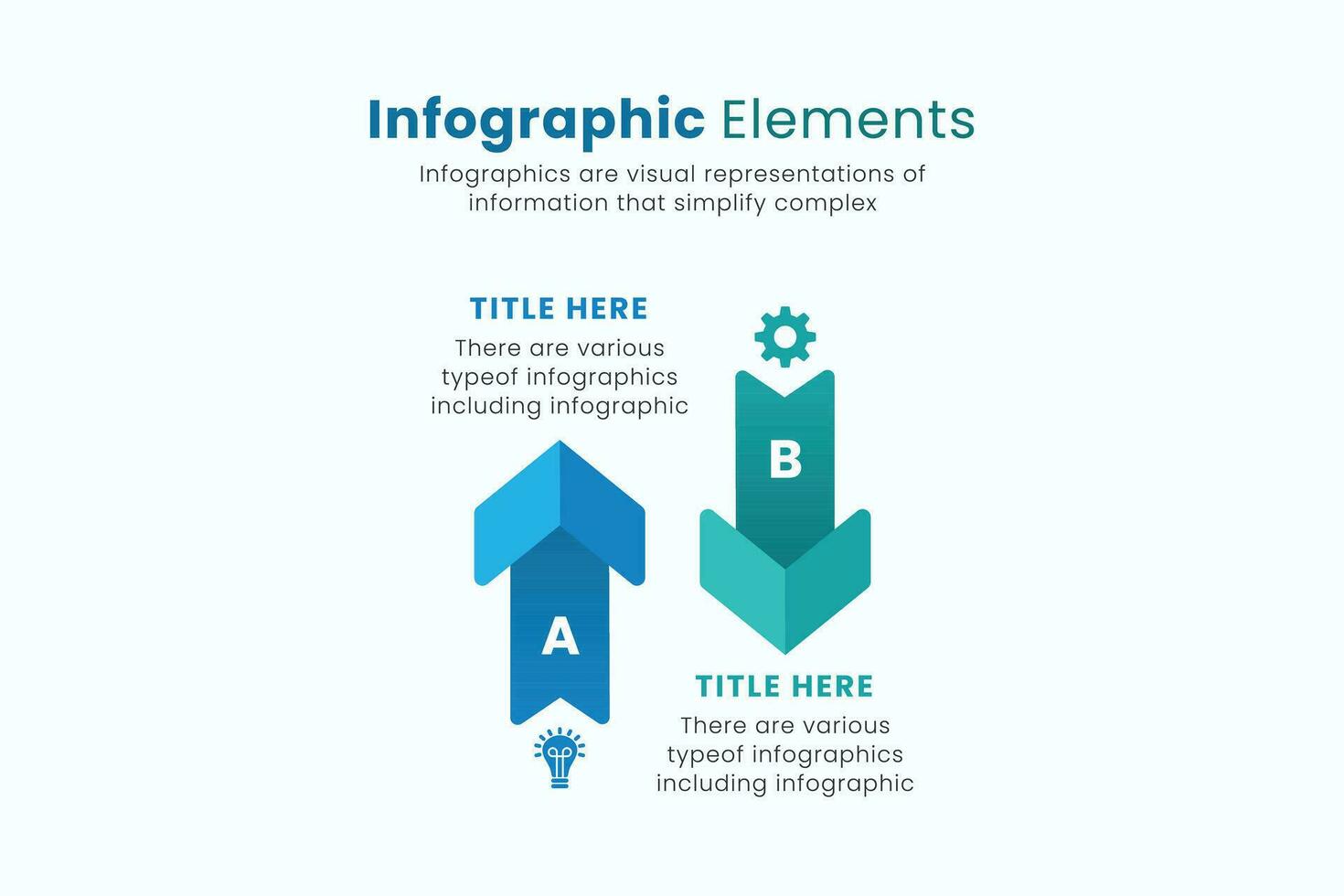 Infographic Elements

Infographics are visual representations of information that simplify complex

TITLE HERE

There are various typeof infographics including infographic

B

A

TITLE HERE

There are various typeof infographics including infographic