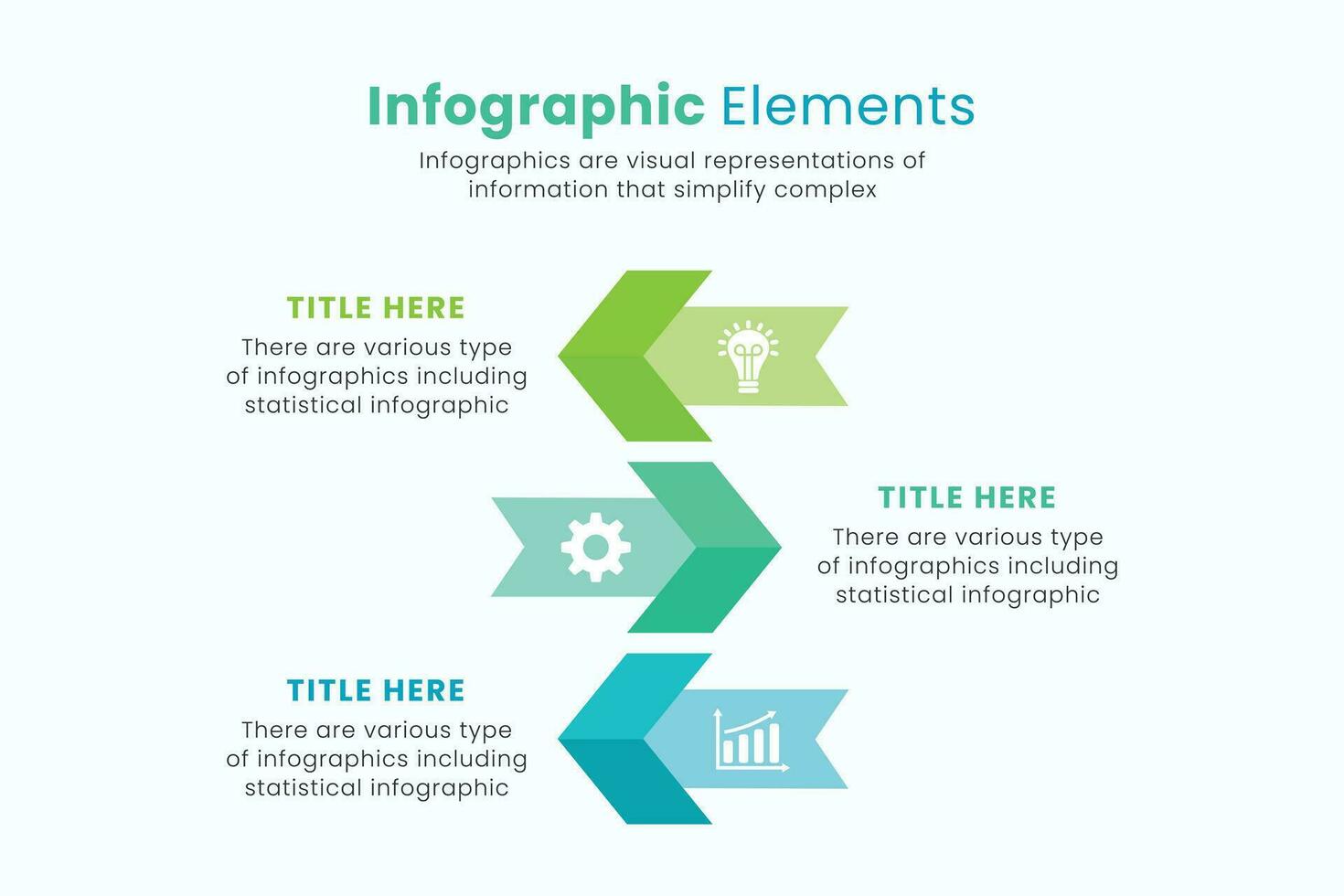 Infographic Elements

Infographics are visual representations of information that simplify complex

TITLE HERE

There are various type of infographics including statistical infographic

TITLE HERE

There are various type of infographics including statistical infographic

TITLE HERE

There are various type of infographics including statistical infographic