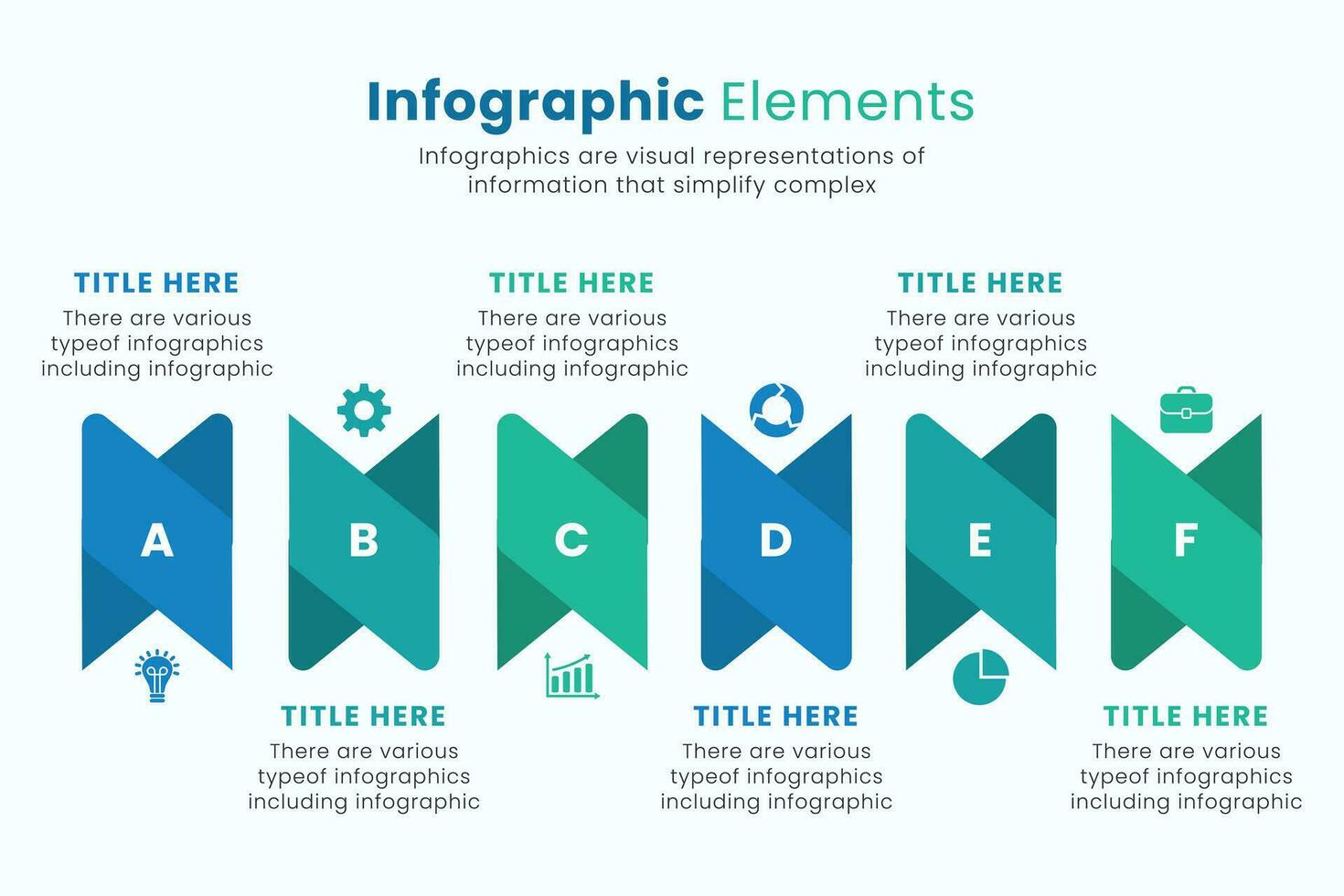 Infographic Elements

Infographics are visual representations of information that simplify complex

TITLE HERE
There are various typeof infographics including infographic

TITLE HERE
There are various typeof infographics including infographic

TITLE HERE
There are various typeof infographics including infographic

A

B

C

D

E

F

TITLE HERE
There are various typeof infographics including infographic

TITLE HERE
There are various typeof infographics including infographic

TITLE HERE
There are various typeof infographics including infographic