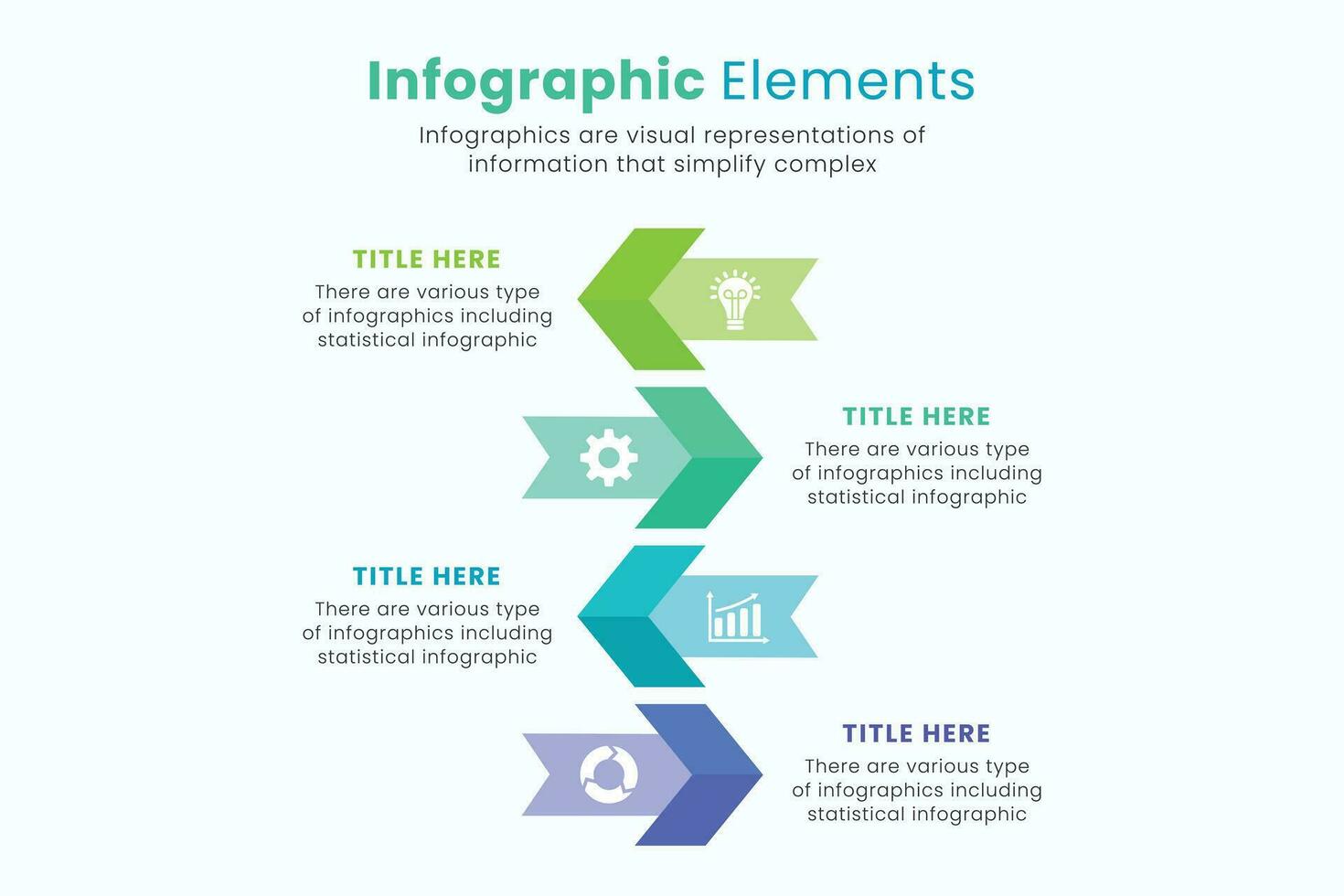 Infographic Elements
Infographics are visual representations of information that simplify complex

TITLE HERE
There are various type of infographics including statistical infographic

TITLE HERE
There are various type of infographics including statistical infographic

TITLE HERE
There are various type of infographics including statistical infographic

TITLE HERE
There are various type of infographics including statistical infographic