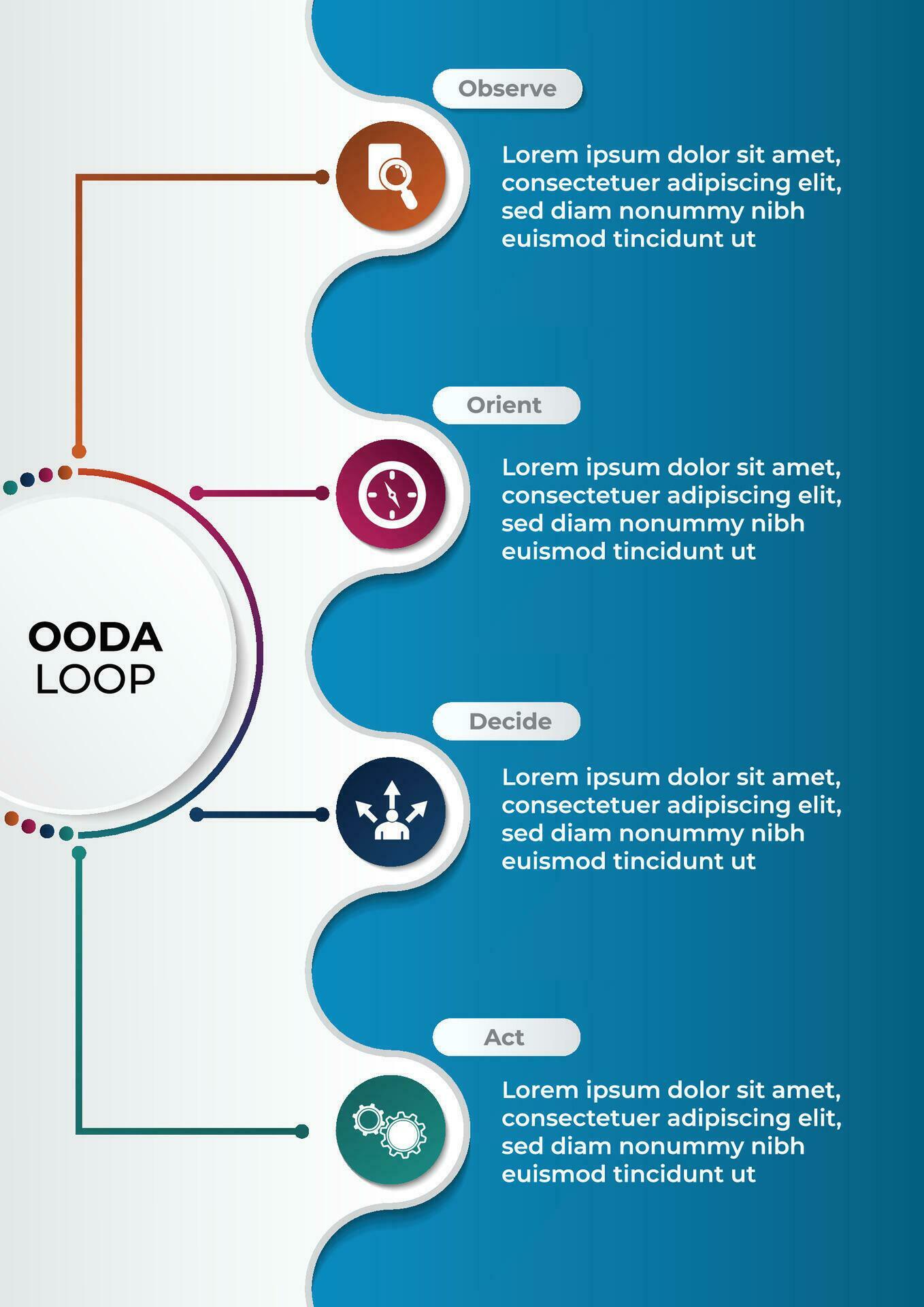 OODA
LOOP

Observe

Lorem ipsum dolor sit amet, consectetuer adipiscing elit, sed diam nonummy nibh euismod tincidunt ut

Orient

Lorem ipsum dolor sit amet, consectetuer adipiscing elit, sed diam nonummy nibh euismod tincidunt ut

Decide

Lorem ipsum dolor sit amet, consectetuer adipiscing elit, sed diam nonummy nibh euismod tincidunt ut

Act

Lorem ipsum dolor sit amet, consectetuer adipiscing elit, sed diam nonummy nibh euismod tincidunt ut