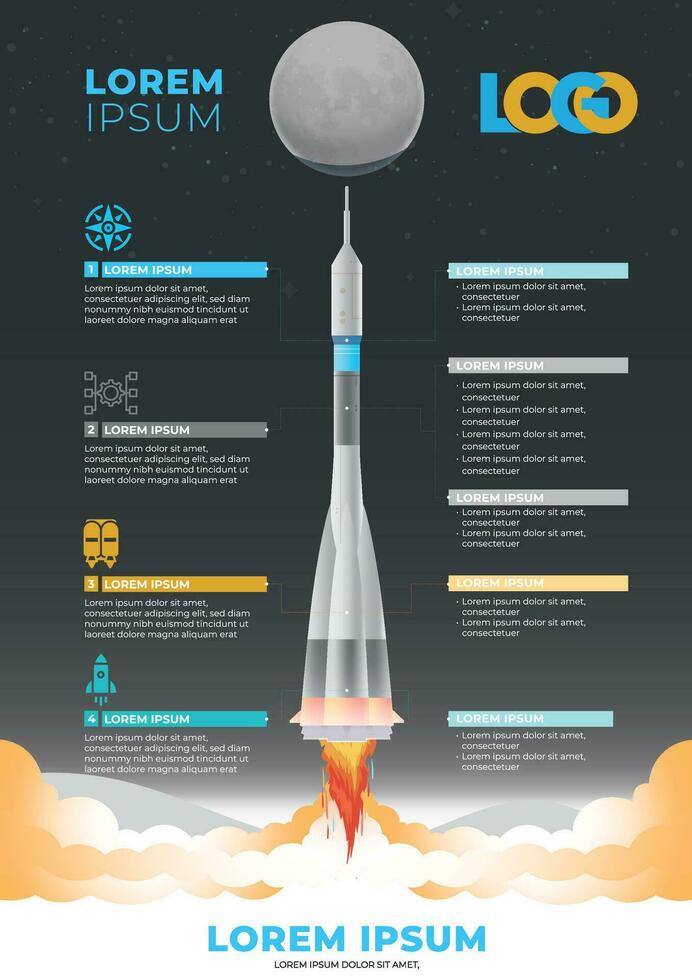 LOREM
IPSUM

LOGO

1 LOREM IPSUM
Lorem ipsum dolor sit amet, consectetuer adipiscing elit, sed diam nonummy nibh euismod tincidunt ut laoreet dolore magna aliquam erat

2 LOREM IPSUM
Lorem ipsum dolor sit amet, consectetuer adipiscing elit, sed diam nonummy nibh euismod tincidunt ut laoreet dolore magna aliquam erat

3 LOREM IPSUM
Lorem ipsum dolor sit amet, consectetuer adipiscing elit, sed diam nonummy nibh euismod tincidunt ut laoreet dolore magna aliquam erat

4 LOREM IPSUM
Lorem ipsum dolor sit amet, consectetuer adipiscing elit, sed diam nonummy nibh euismod tincidunt ut laoreet dolore magna aliquam erat

LOREM IPSUM
• Lorem ipsum dolor sit amet, consectetuer
• Lorem ipsum dolor sit amet, consectetuer

LOREM IPSUM
• Lorem ipsum dolor sit amet, consectetuer
• Lorem ipsum dolor sit amet, consectetuer
• Lorem ipsum dolor sit amet, consectetuer
• Lorem ipsum dolor sit amet, consectetuer

LOREM IPSUM
• Lorem ipsum dolor sit amet, consectetuer
• Lorem ipsum dolor sit amet, consectetuer

LOREM IPSUM
• Lorem ipsum dolor sit amet, consectetuer
• Lorem ipsum dolor sit amet, consectetuer

LOREM IPSUM
• Lorem ipsum dolor sit amet, consectetuer
• Lorem ipsum dolor sit amet, consectetuer

LOREM IPSUM
LOREM IPSUM DOLOR SIT AMET,