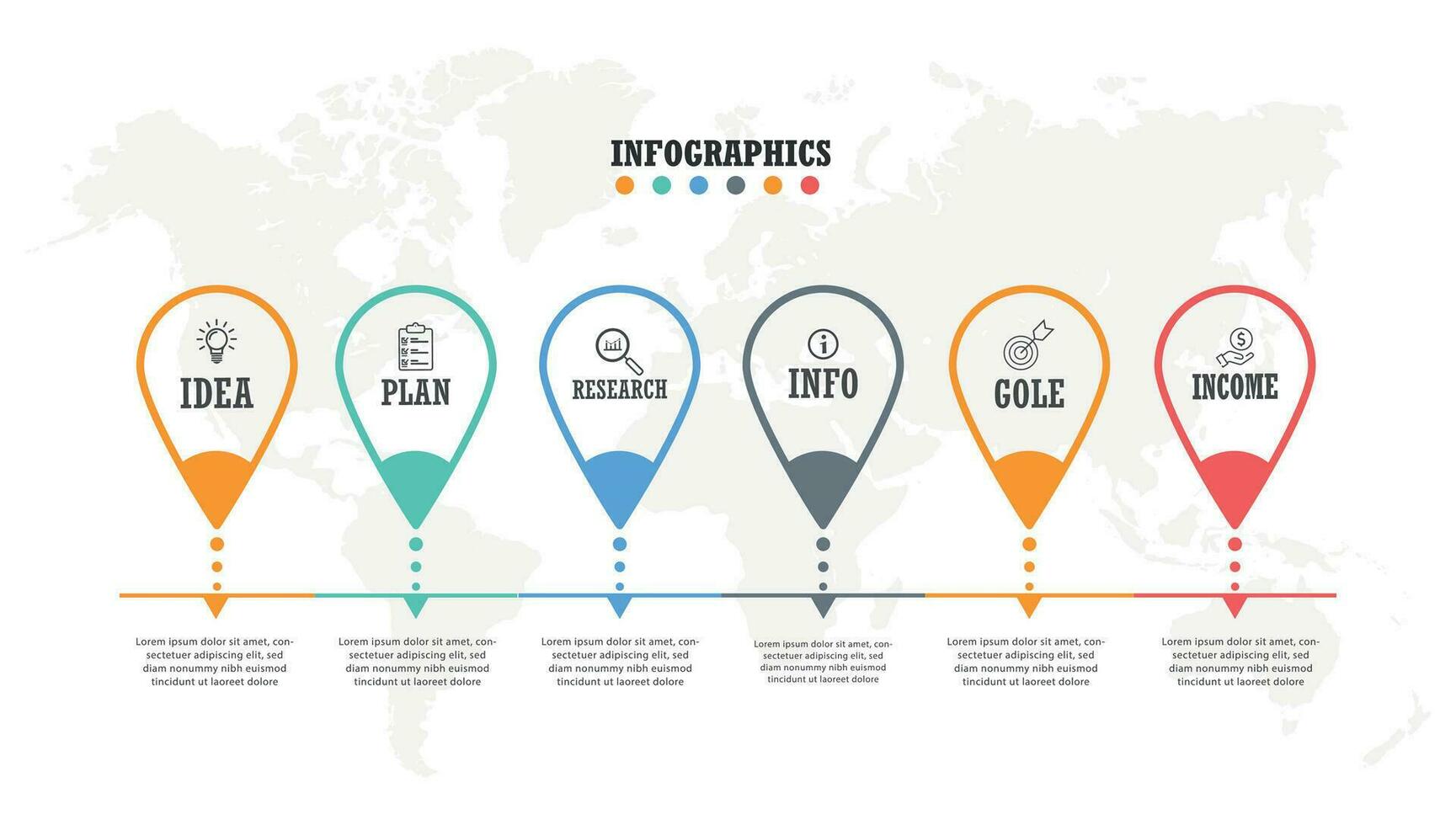 INFOGRAPHICS

IDEA

PLAN

RESEARCH

INFO

GOLE

INCOME

Lorem ipsum dolor sit amet, consectetuer adipiscing elit, sed diam nonummy nibh euismod tincidunt ut laoreet dolore

Lorem ipsum dolor sit amet, consectetuer adipiscing elit, sed diam nonummy nibh euismod tincidunt ut laoreet dolore

Lorem ipsum dolor sit amet, consectetuer adipiscing elit, sed diam nonummy nibh euismod tincidunt ut laoreet dolore

Lorem ipsum dolor sit amet, consectetuer adipiscing elit, sed diam nonummy nibh euismod tincidunt ut laoreet dolore

Lorem ipsum dolor sit amet, consectetuer adipiscing elit, sed diam nonummy nibh euismod tincidunt ut laoreet dolore

Lorem ipsum dolor sit amet, consectetuer adipiscing elit, sed diam nonummy nibh euismod tincidunt ut laoreet dolore