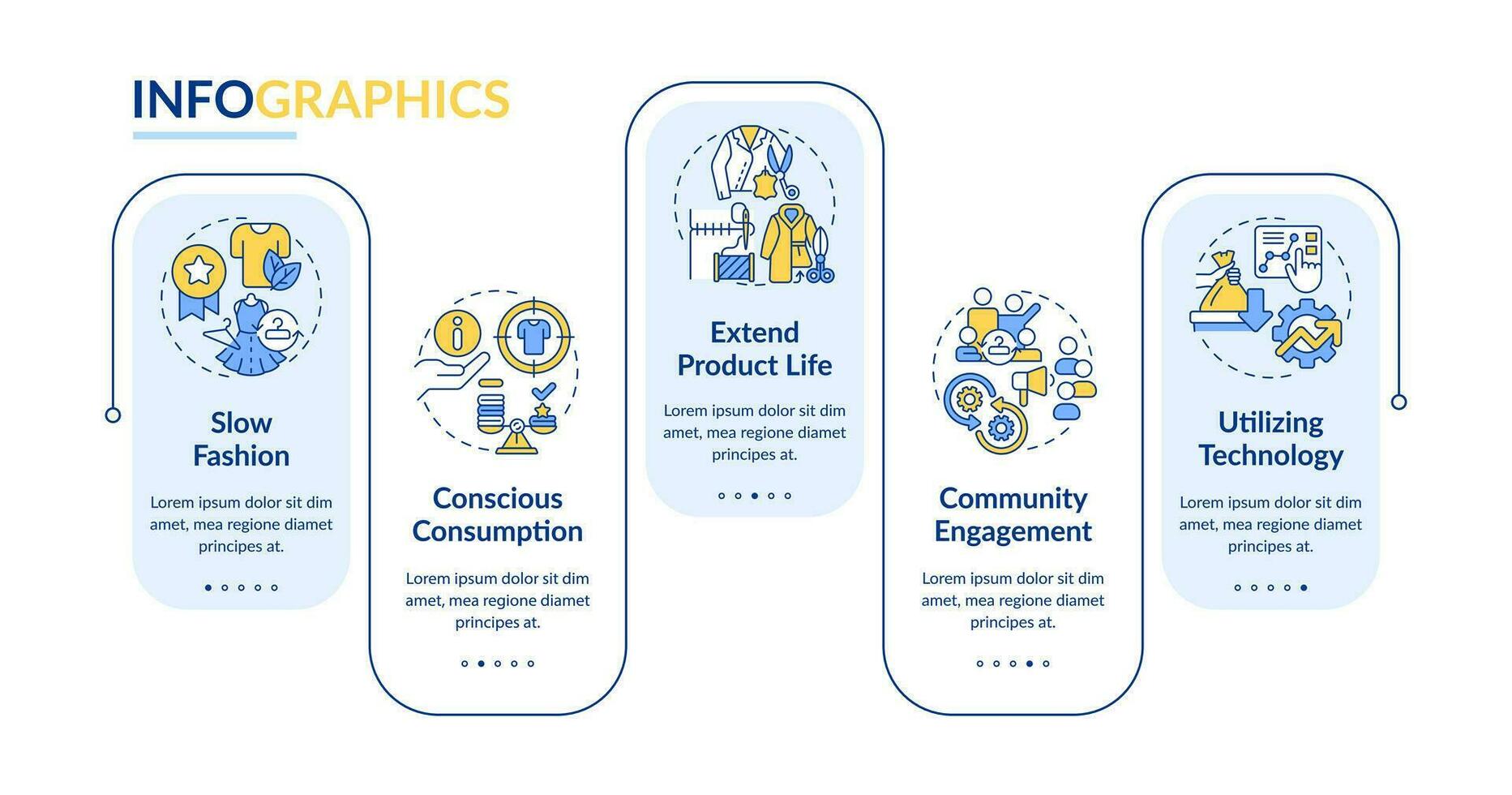 INFOGRAPHICS

Slow Fashion

Lorem ipsum dolor sit dim amet, mea regione diamet principes at.

Conscious Consumption

Lorem ipsum dolor sit dim amet, mea regione diamet principes at.

Extend Product Life

Lorem ipsum dolor sit dim amet, mea regione diamet principes at.

Community Engagement

Lorem ipsum dolor sit dim amet, mea regione diamet principes at.

Utilizing Technology

Lorem ipsum dolor sit dim amet, mea regione diamet principes at.