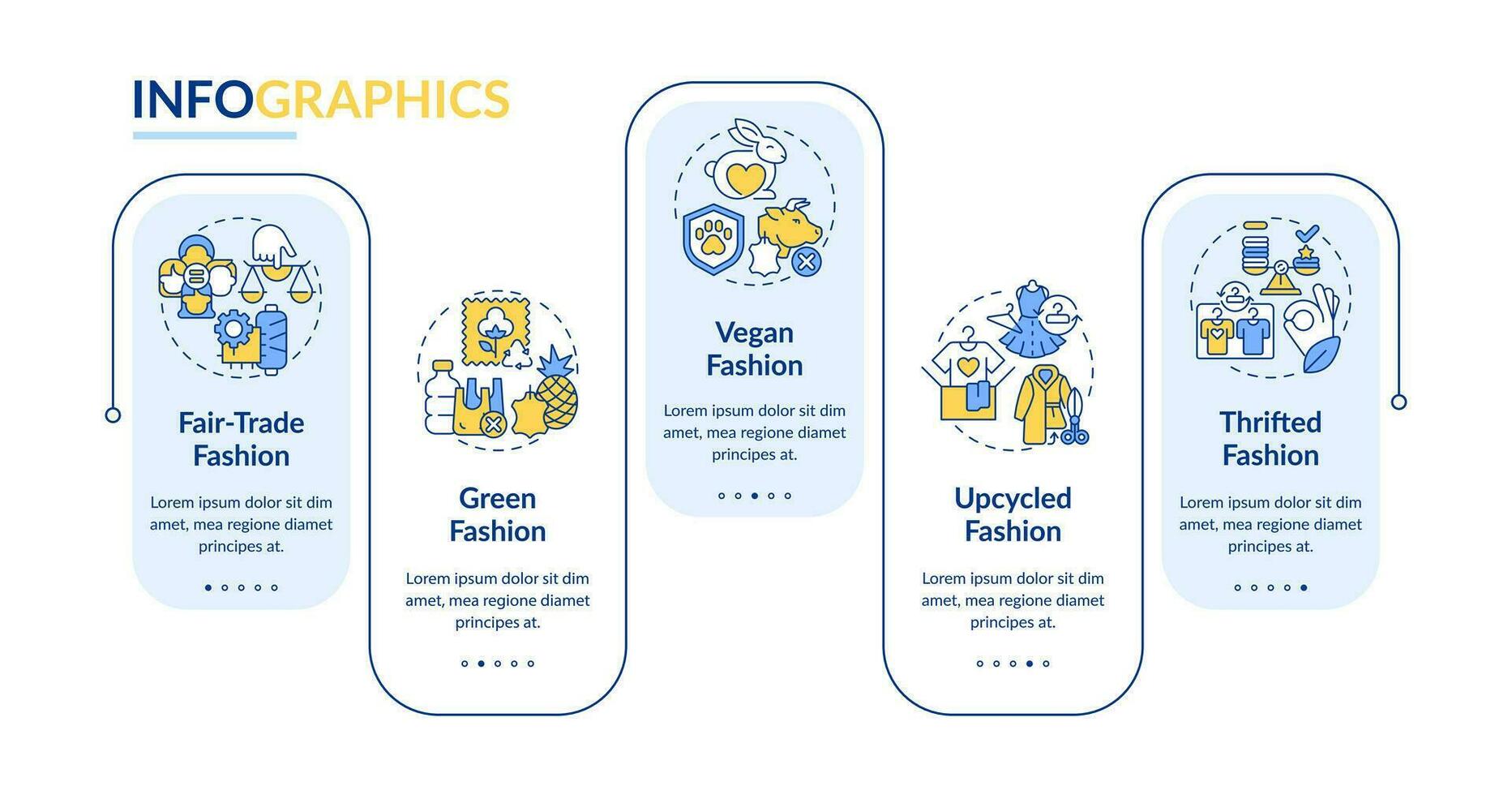 INFOGRAPHICS

Fair-Trade Fashion

Lorem ipsum dolor sit dim amet, mea regione diamet principes at.

Green Fashion

Lorem ipsum dolor sit dim amet, mea regione diamet principes at.

Vegan Fashion

Lorem ipsum dolor sit dim amet, mea regione diamet principes at.

Upcycled Fashion

Lorem ipsum dolor sit dim amet, mea regione diamet principes at.

Thrifted Fashion

Lorem ipsum dolor sit dim amet, mea regione diamet principes at.