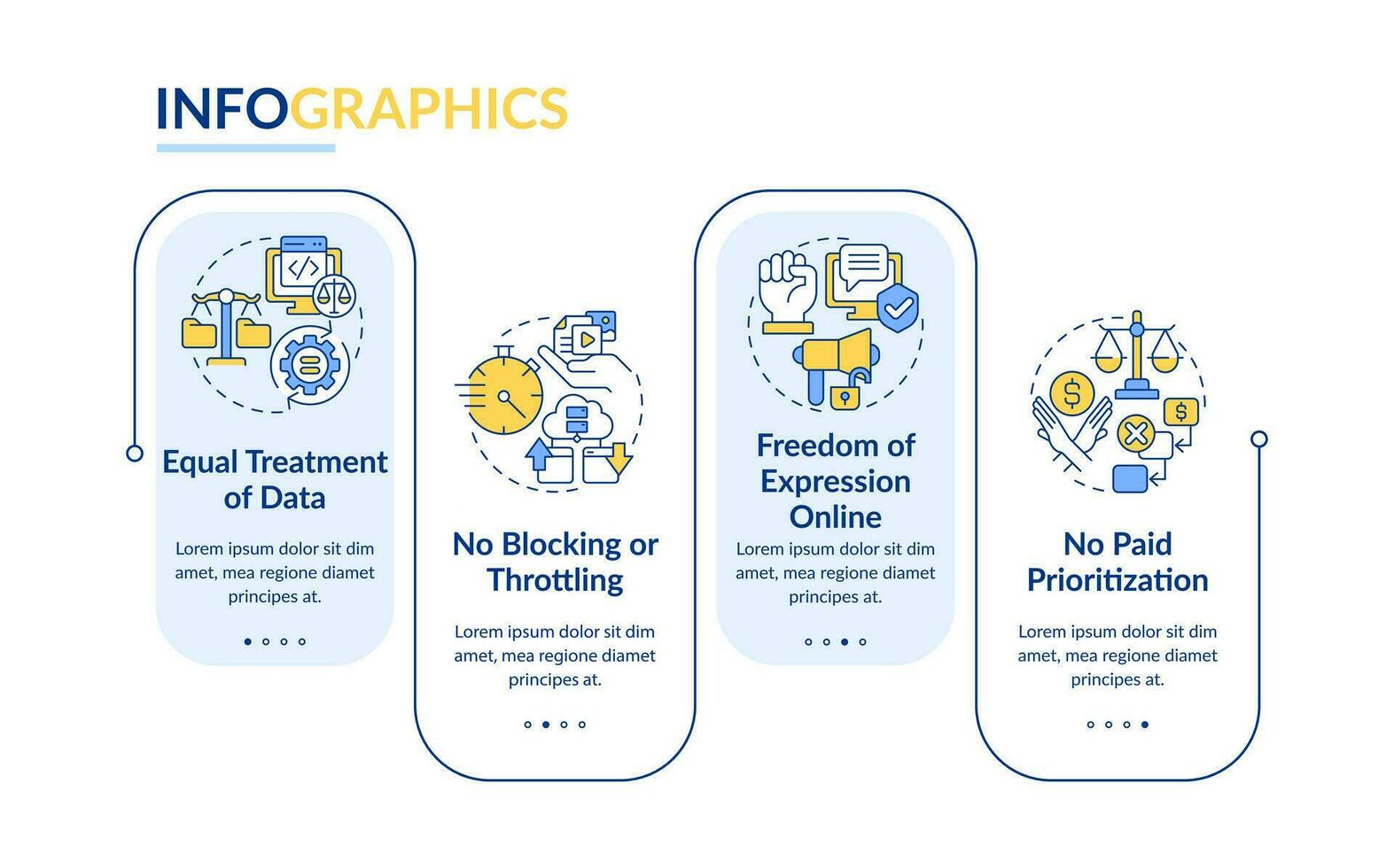 INFOGRAPHICS

Equal Treatment of Data

Lorem ipsum dolor sit dim amet, mea regione diamet principes at.

No Blocking or Throttling

Lorem ipsum dolor sit dim amet, mea regione diamet principes at.

Freedom of Expression Online

Lorem ipsum dolor sit dim amet, mea regione diamet principes at.

No Paid Prioritization

Lorem ipsum dolor sit dim amet, mea regione diamet principes at.