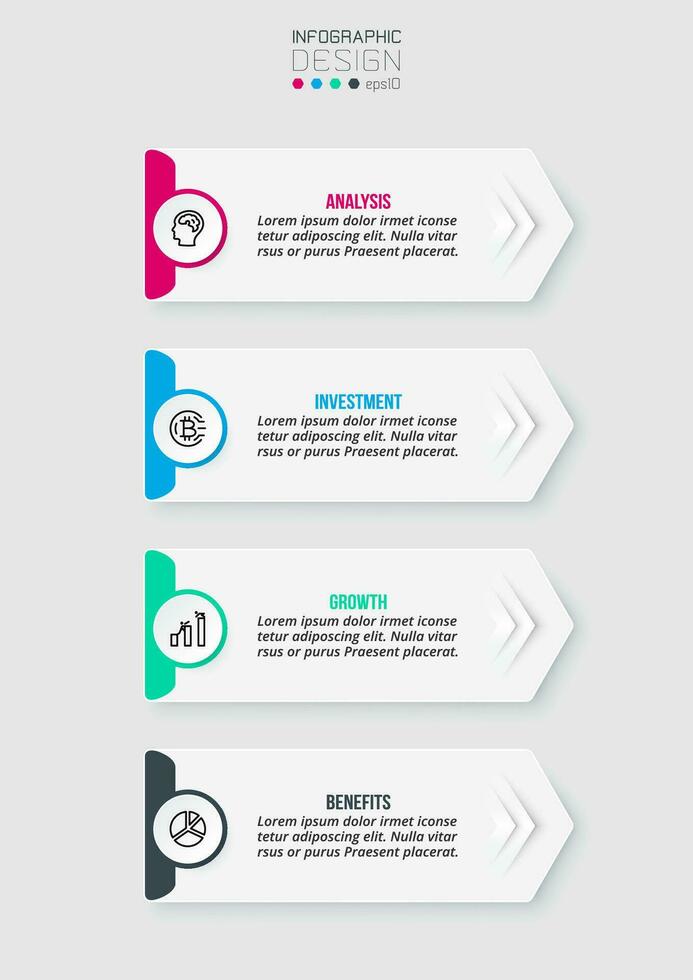 INFOGRAPHIC
DESIGN
eps10

ANALYSIS
Lorem ipsum dolor irmet iconse tetur adiposcing elit. Nulla vitar rsus or purus Praesent placerat.

INVESTMENT
Lorem ipsum dolor irmet iconse tetur adiposcing elit. Nulla vitar rsus or purus Praesent placerat.

GROWTH
Lorem ipsum dolor irmet iconse tetur adiposcing elit. Nulla vitar rsus or purus Praesent placerat.

BENEFITS
Lorem ipsum dolor irmet iconse tetur adiposcing elit. Nulla vitar rsus or purus Praesent placerat.