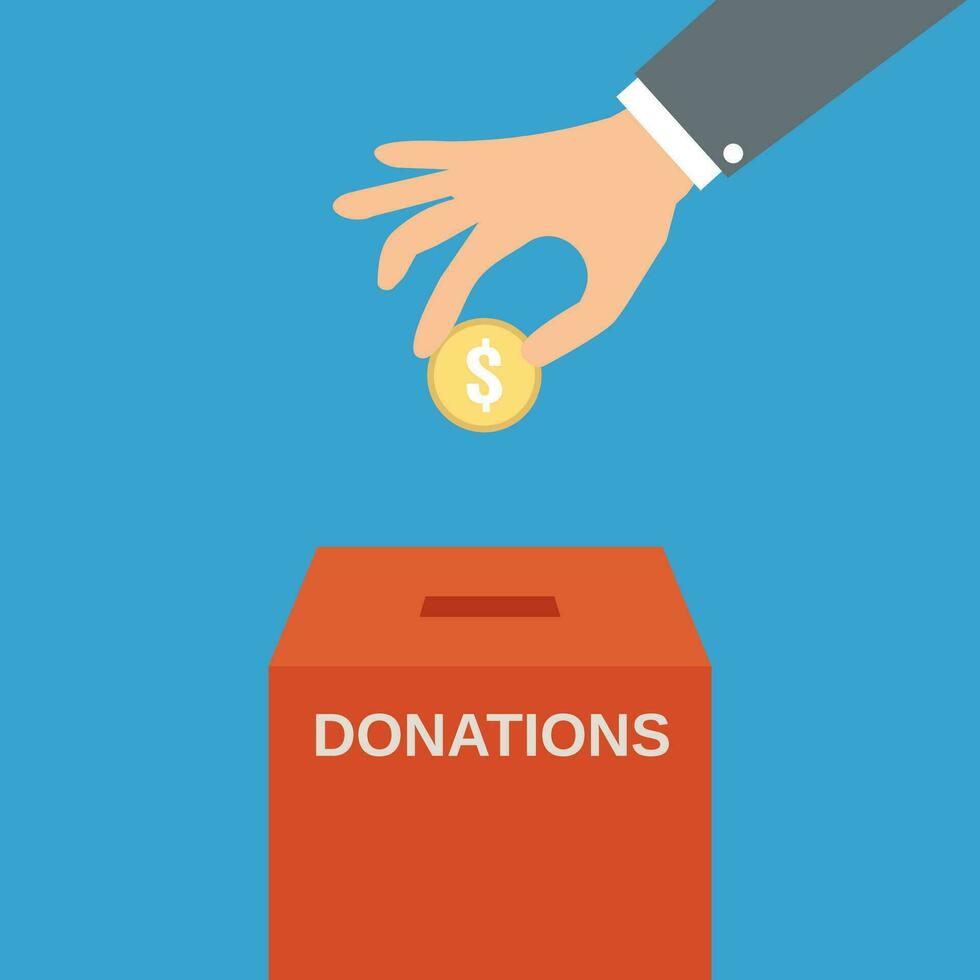 $

DONATIONS