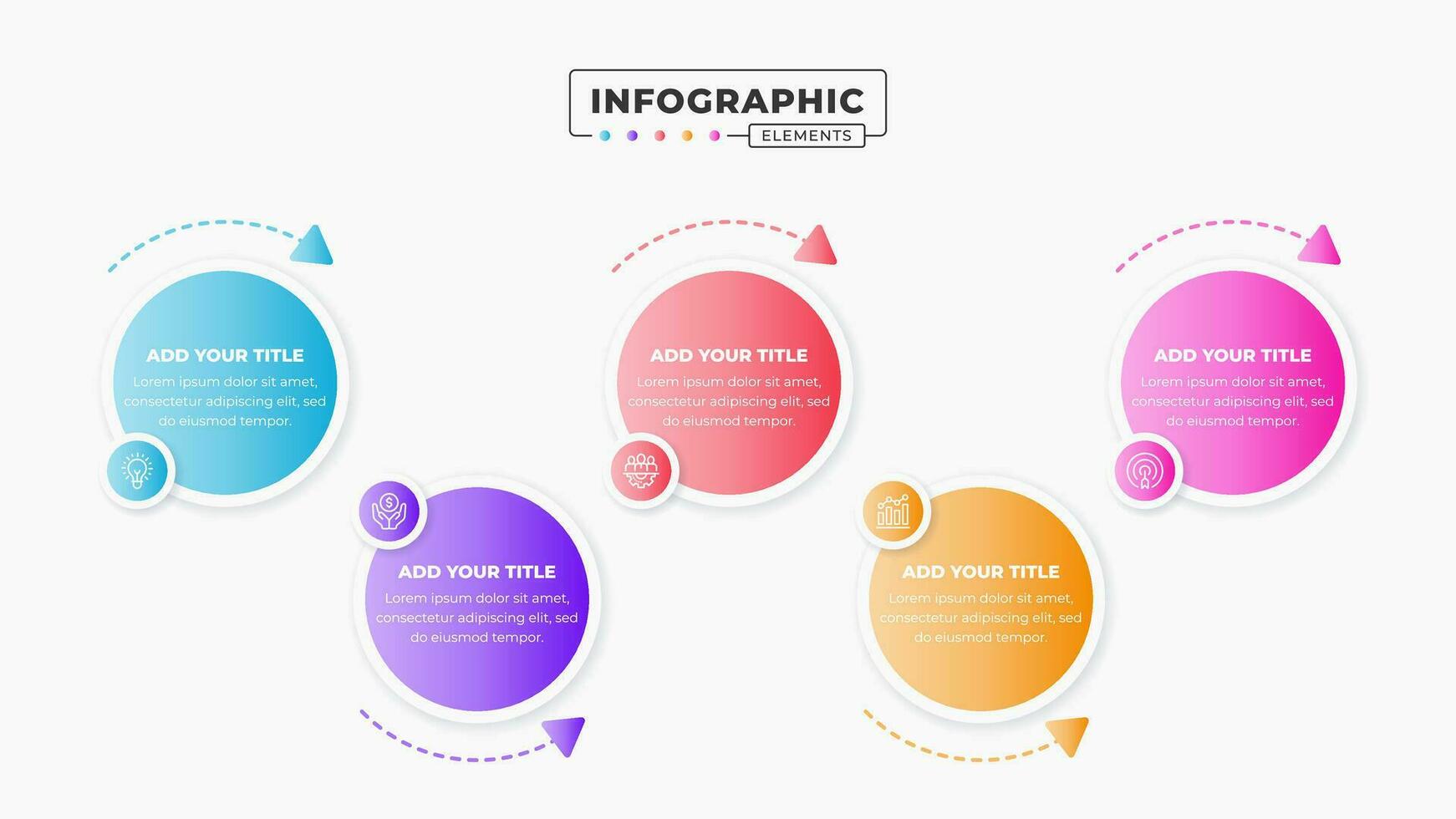 INFOGRAPHIC
ELEMENTS

ADD YOUR TITLE
Lorem ipsum dolor sit amet, consectetur adipiscing elit, sed do eiusmod tempor.

ADD YOUR TITLE
Lorem ipsum dolor sit amet, consectetur adipiscing elit, sed do eiusmod tempor.

ADD YOUR TITLE
Lorem ipsum dolor sit amet, consectetur adipiscing elit, sed do eiusmod tempor.

ADD YOUR TITLE
Lorem ipsum dolor sit amet, consectetur adipiscing elit, sed do eiusmod tempor.

ADD YOUR TITLE
Lorem ipsum dolor sit amet, consectetur adipiscing elit, sed do eiusmod tempor.