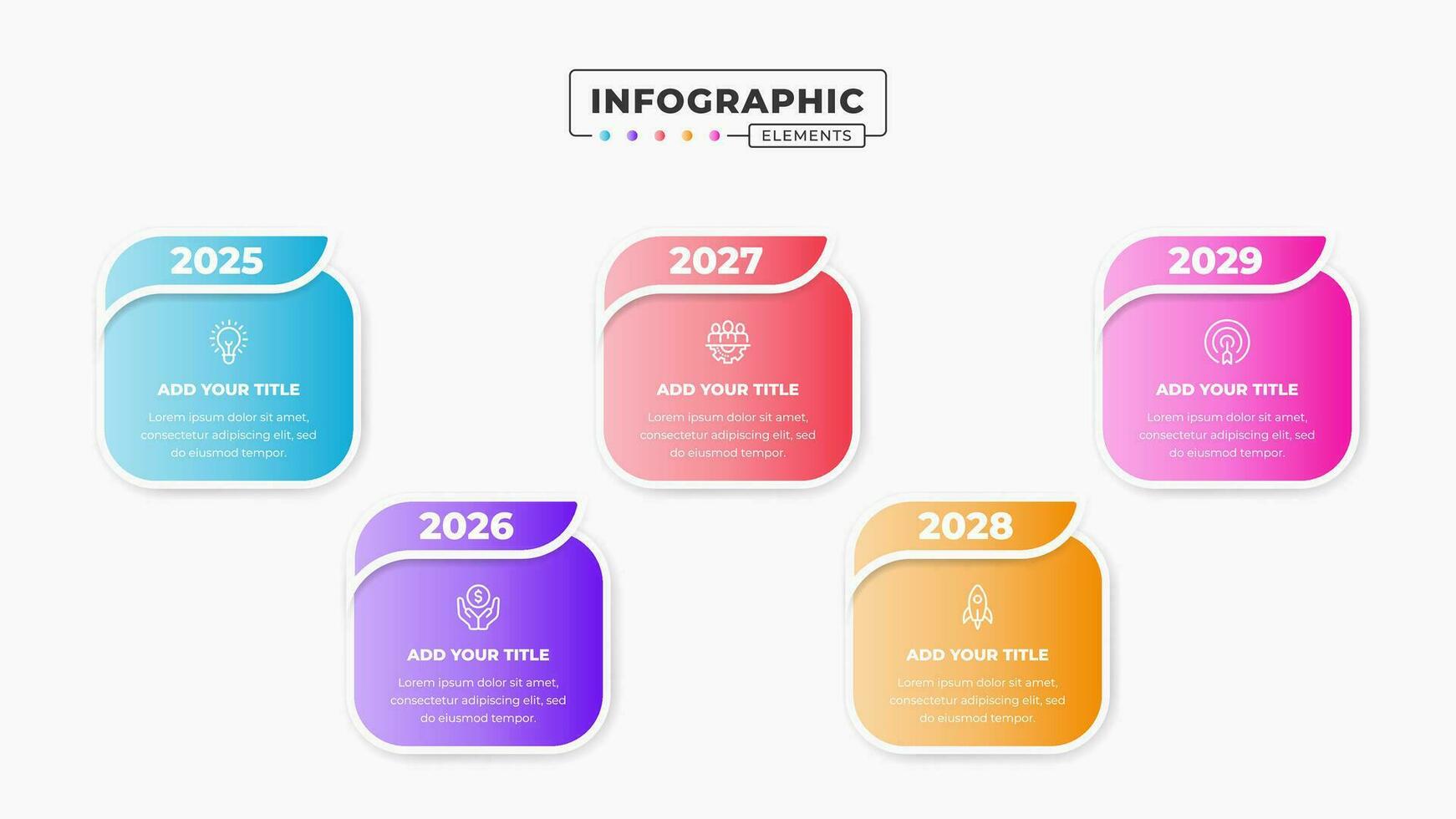 INFOGRAPHIC
ELEMENTS

2025
ADD YOUR TITLE
Lorem ipsum dolor sit amet, consectetur adipiscing elit, sed do eiusmod tempor.

2026
ADD YOUR TITLE
Lorem ipsum dolor sit amet, consectetur adipiscing elit, sed do eiusmod tempor.

2027
ADD YOUR TITLE
Lorem ipsum dolor sit amet, consectetur adipiscing elit, sed do eiusmod tempor.

2028
ADD YOUR TITLE
Lorem ipsum dolor sit amet, consectetur adipiscing elit, sed do eiusmod tempor.

2029
ADD YOUR TITLE
Lorem ipsum dolor sit amet, consectetur adipiscing elit, sed do eiusmod tempor.