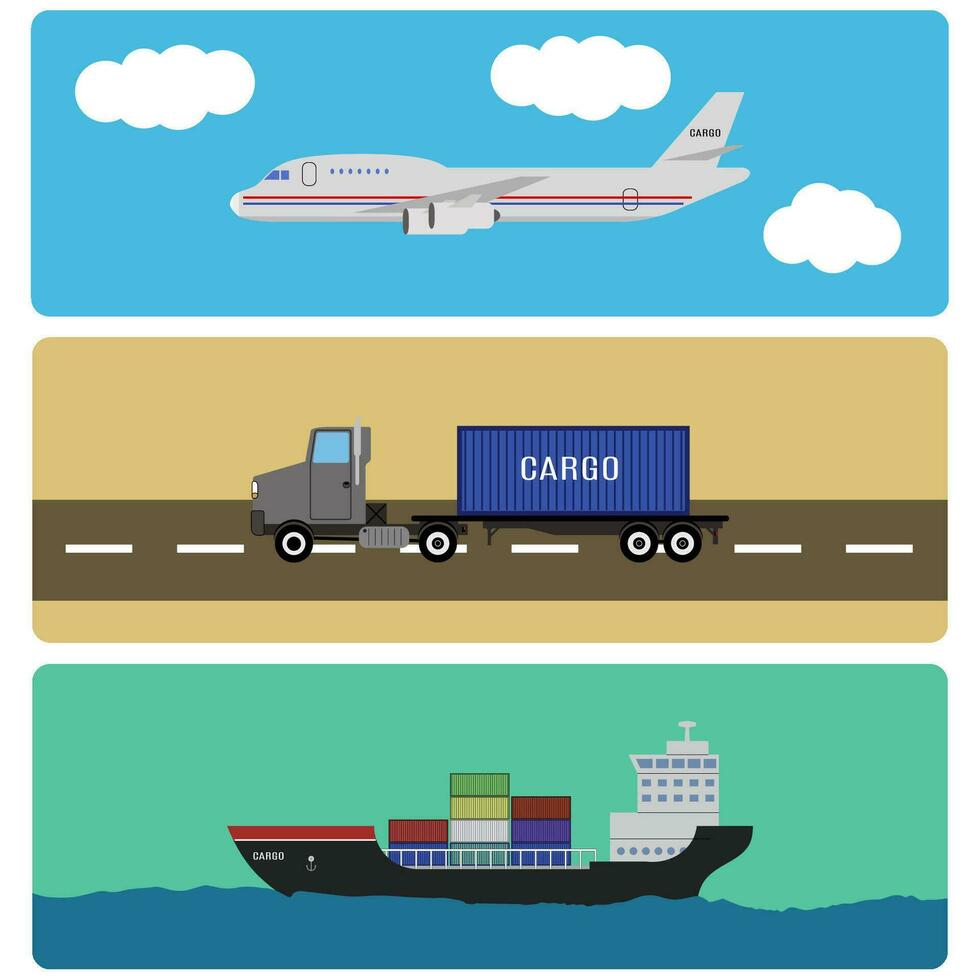 CARGO

CARGO

CARGO