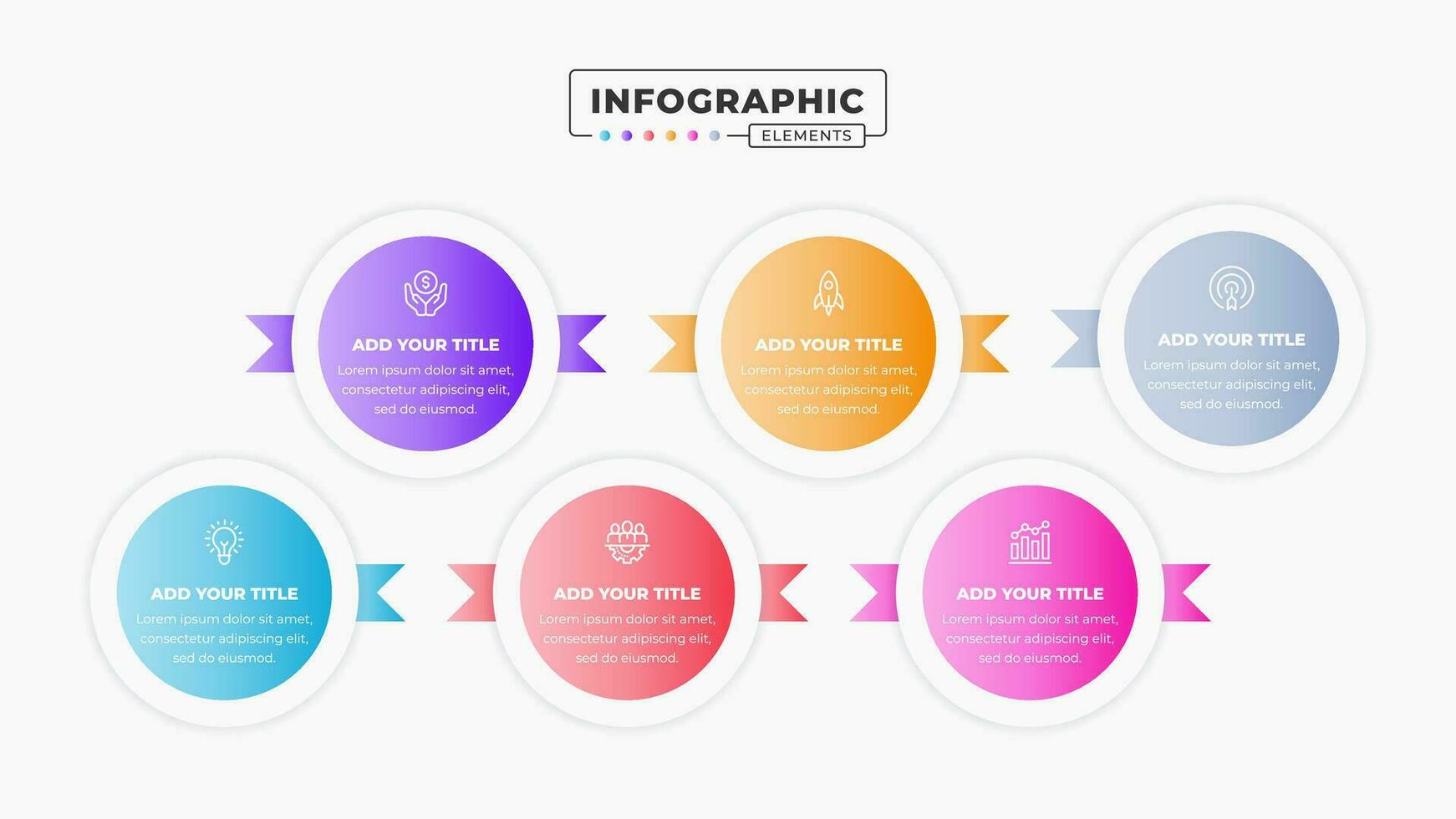 INFOGRAPHIC
ELEMENTS

ADD YOUR TITLE
Lorem ipsum dolor sit amet, consectetur adipiscing elit, sed do eiusmod.

ADD YOUR TITLE
Lorem ipsum dolor sit amet, consectetur adipiscing elit, sed do eiusmod.

ADD YOUR TITLE
Lorem ipsum dolor sit amet, consectetur adipiscing elit, sed do eiusmod.

ADD YOUR TITLE
Lorem ipsum dolor sit amet, consectetur adipiscing elit, sed do eiusmod.

ADD YOUR TITLE
Lorem ipsum dolor sit amet, consectetur adipiscing elit, sed do eiusmod.

ADD YOUR TITLE
Lorem ipsum dolor sit amet, consectetur adipiscing elit, sed do eiusmod.