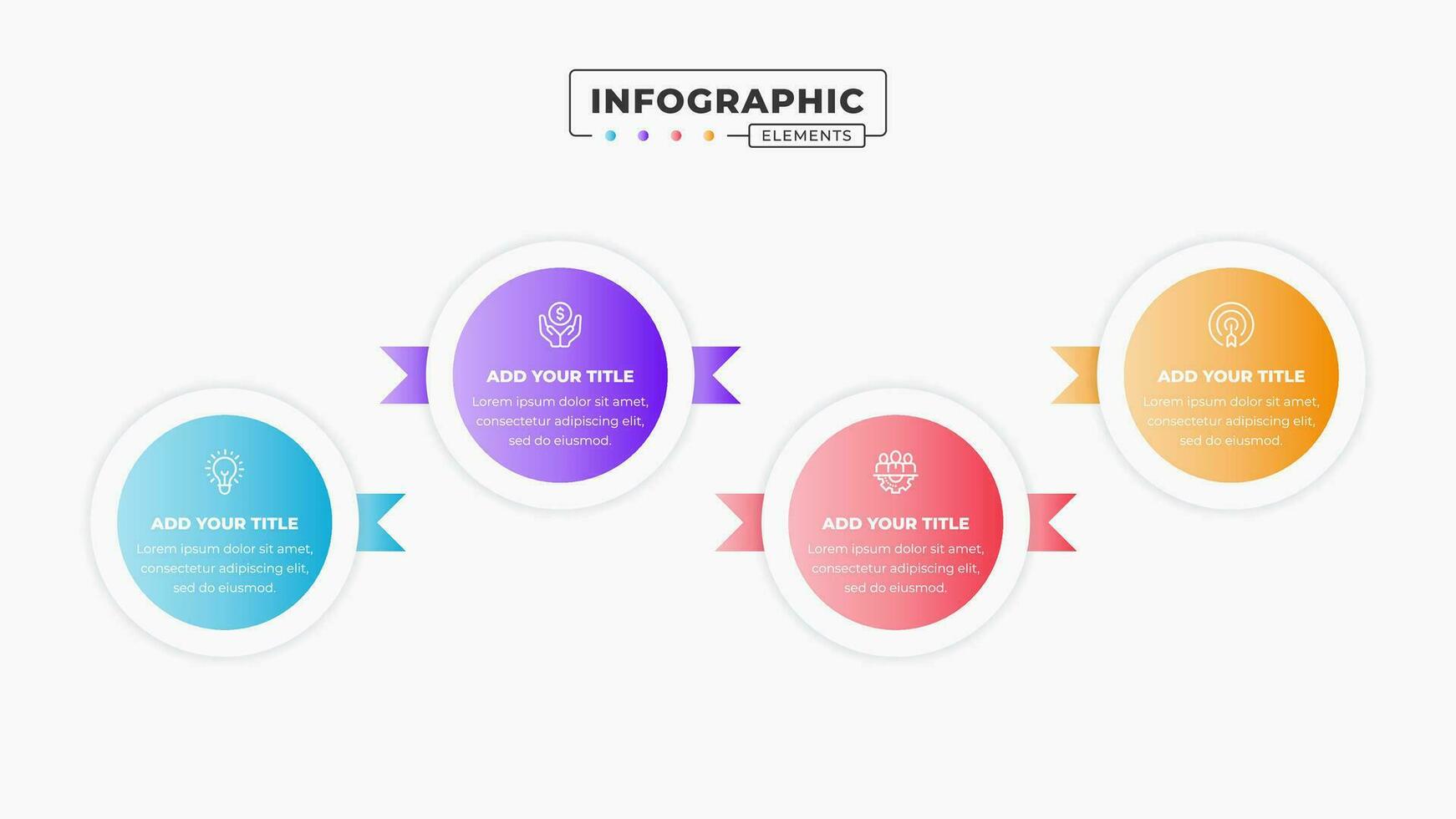 INFOGRAPHIC
ELEMENTS

ADD YOUR TITLE
Lorem ipsum dolor sit amet, consectetur adipiscing elit, sed do eiusmod.

ADD YOUR TITLE
Lorem ipsum dolor sit amet, consectetur adipiscing elit, sed do eiusmod.

ADD YOUR TITLE
Lorem ipsum dolor sit amet, consectetur adipiscing elit, sed do eiusmod.

ADD YOUR TITLE
Lorem ipsum dolor sit amet, consectetur adipiscing elit, sed do eiusmod.