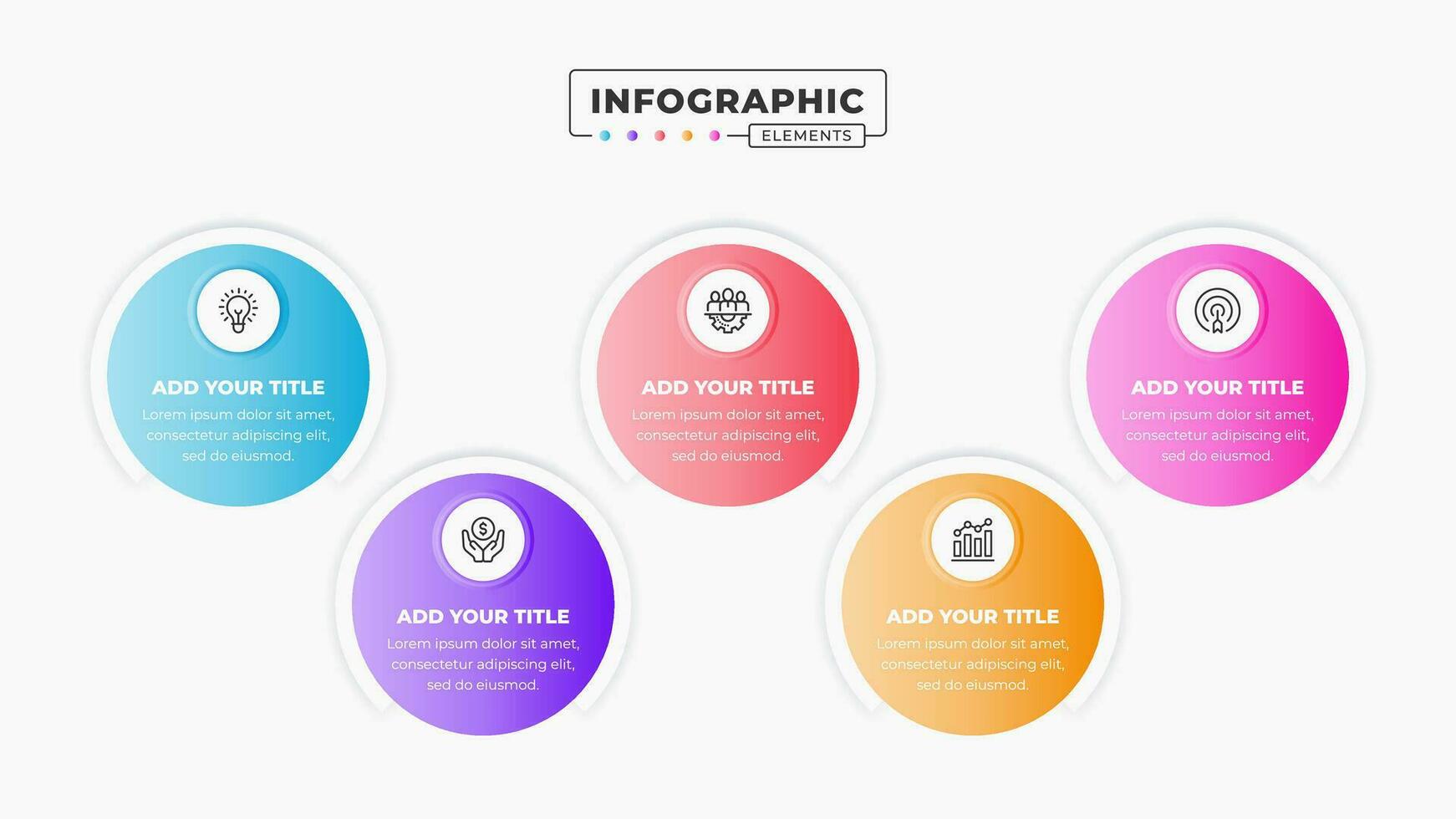 INFOGRAPHIC
ELEMENTS

ADD YOUR TITLE
Lorem ipsum dolor sit amet, consectetur adipiscing elit, sed do eiusmod.

ADD YOUR TITLE
Lorem ipsum dolor sit amet, consectetur adipiscing elit, sed do eiusmod.

ADD YOUR TITLE
Lorem ipsum dolor sit amet, consectetur adipiscing elit, sed do eiusmod.

ADD YOUR TITLE
Lorem ipsum dolor sit amet, consectetur adipiscing elit, sed do eiusmod.

ADD YOUR TITLE
Lorem ipsum dolor sit amet, consectetur adipiscing elit, sed do eiusmod.